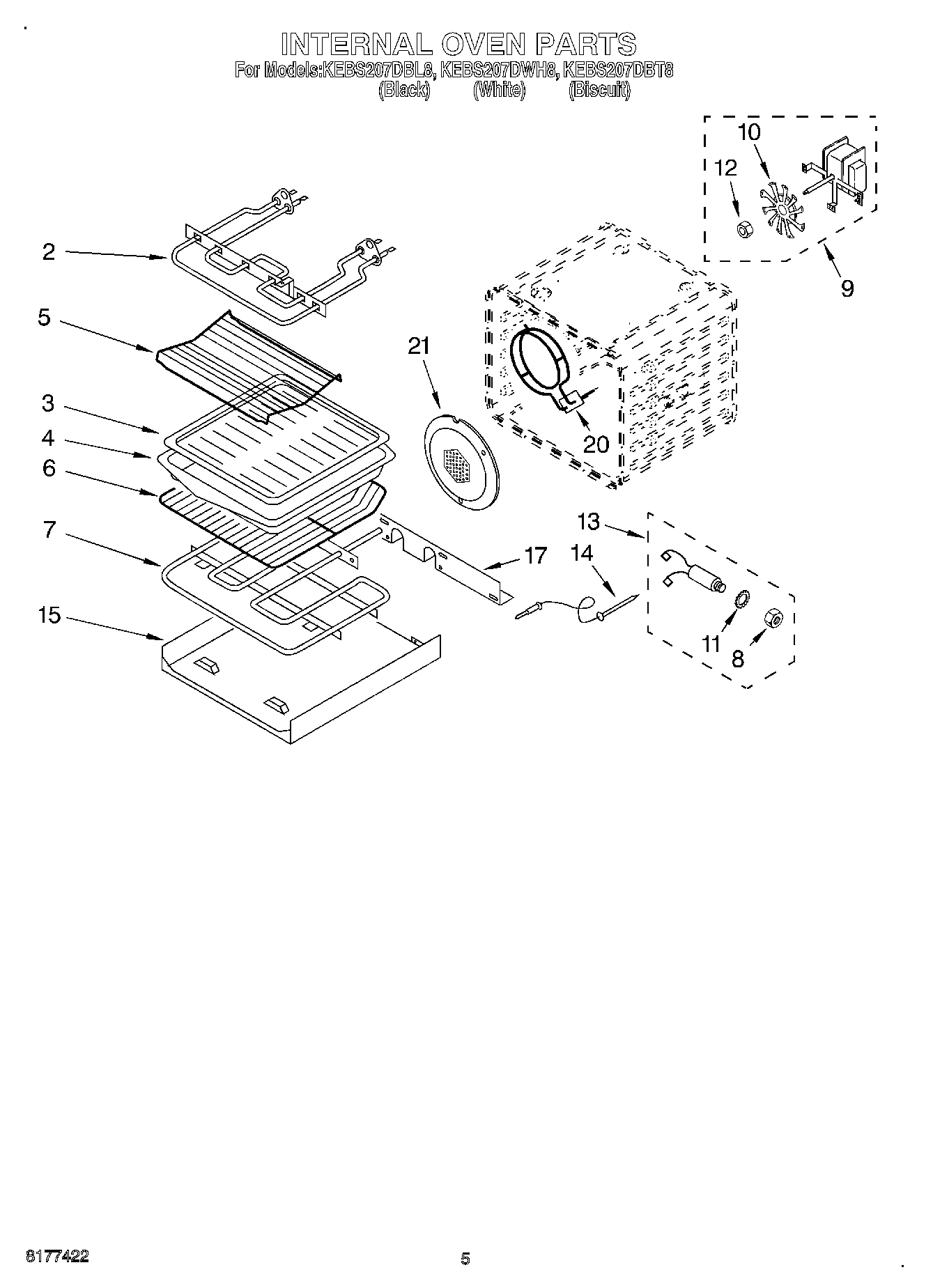 INTERNAL OVEN PARTS
For Models:KEBS207DBL8, KEBS207DWH8, KEBS207DBT8
(Black) (White) (Biscuit)

10
12
9
2
5
21
20
3
4
6
7
13
17
14
15
11
8

8177422

5