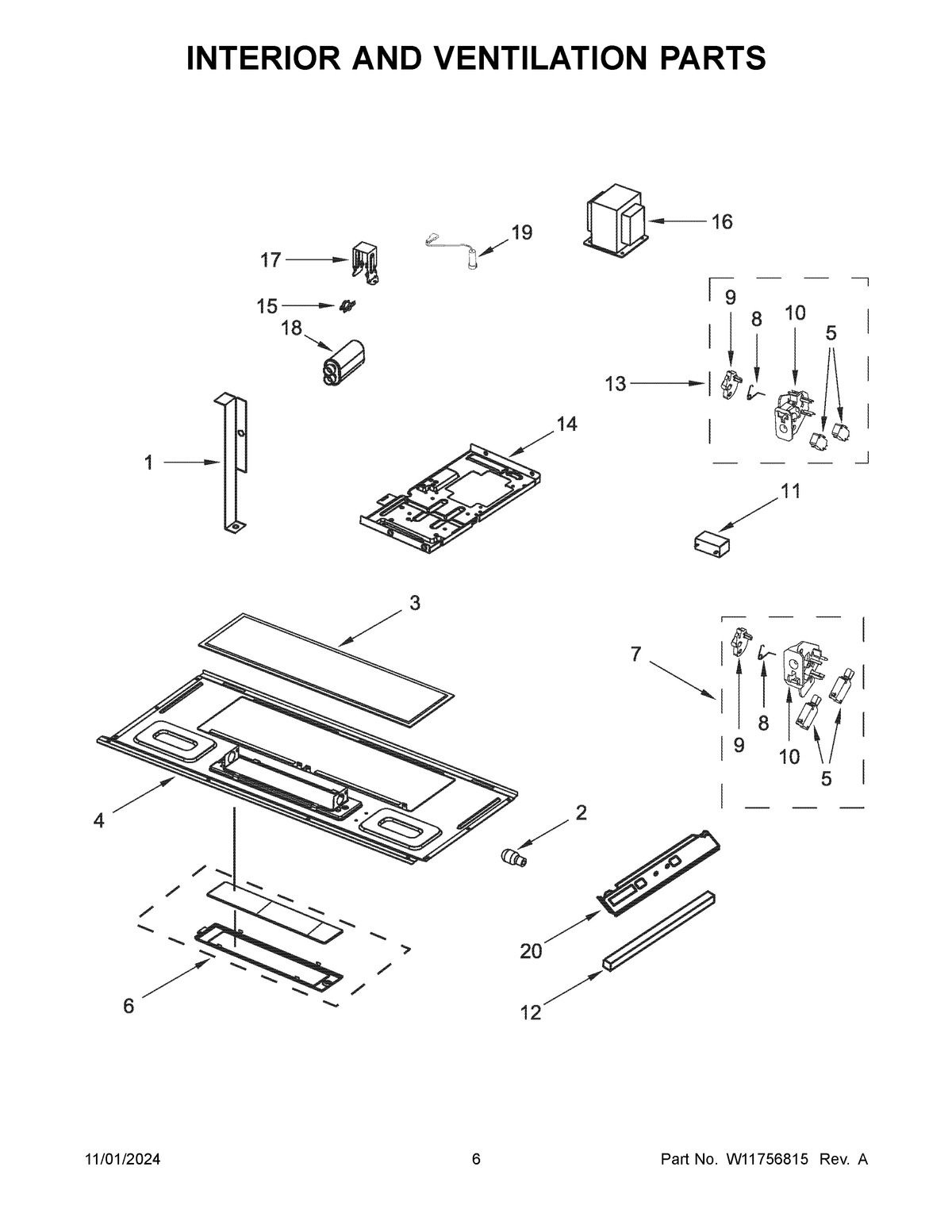 INTERIOR AND VENTILATION PARTS

16
19
17
15
18
9
8
10
5
13
14
1
11
3
7
9
8
10
5
4
2
20
6
12

11/01/2024
6
Part No. W11756815 Rev. A