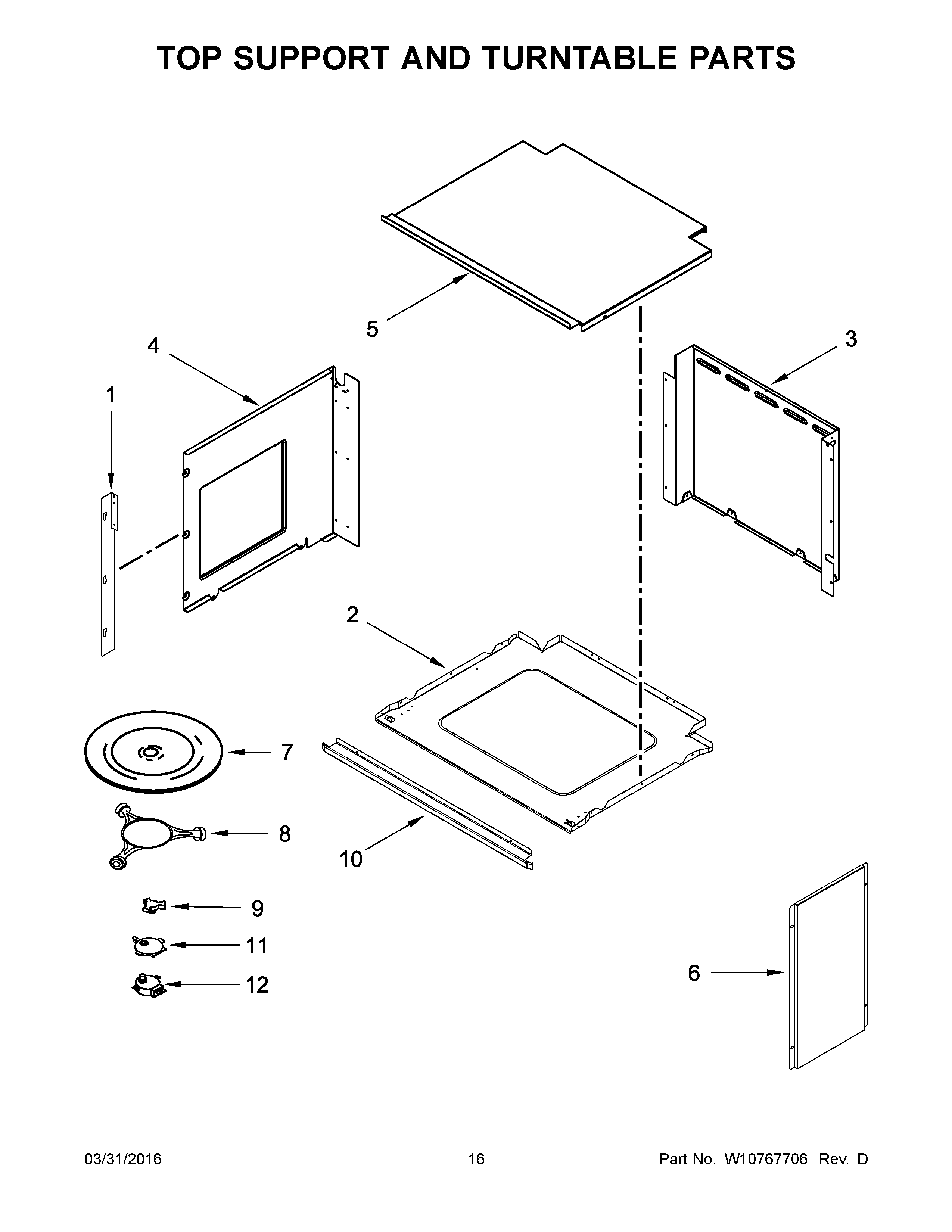 TOP SUPPORT AND TURNTABLE PARTS

5

4

3

1

2

7

8

10

9

11

12

6

03/31/2016

16

Part No. W10767706 Rev. D