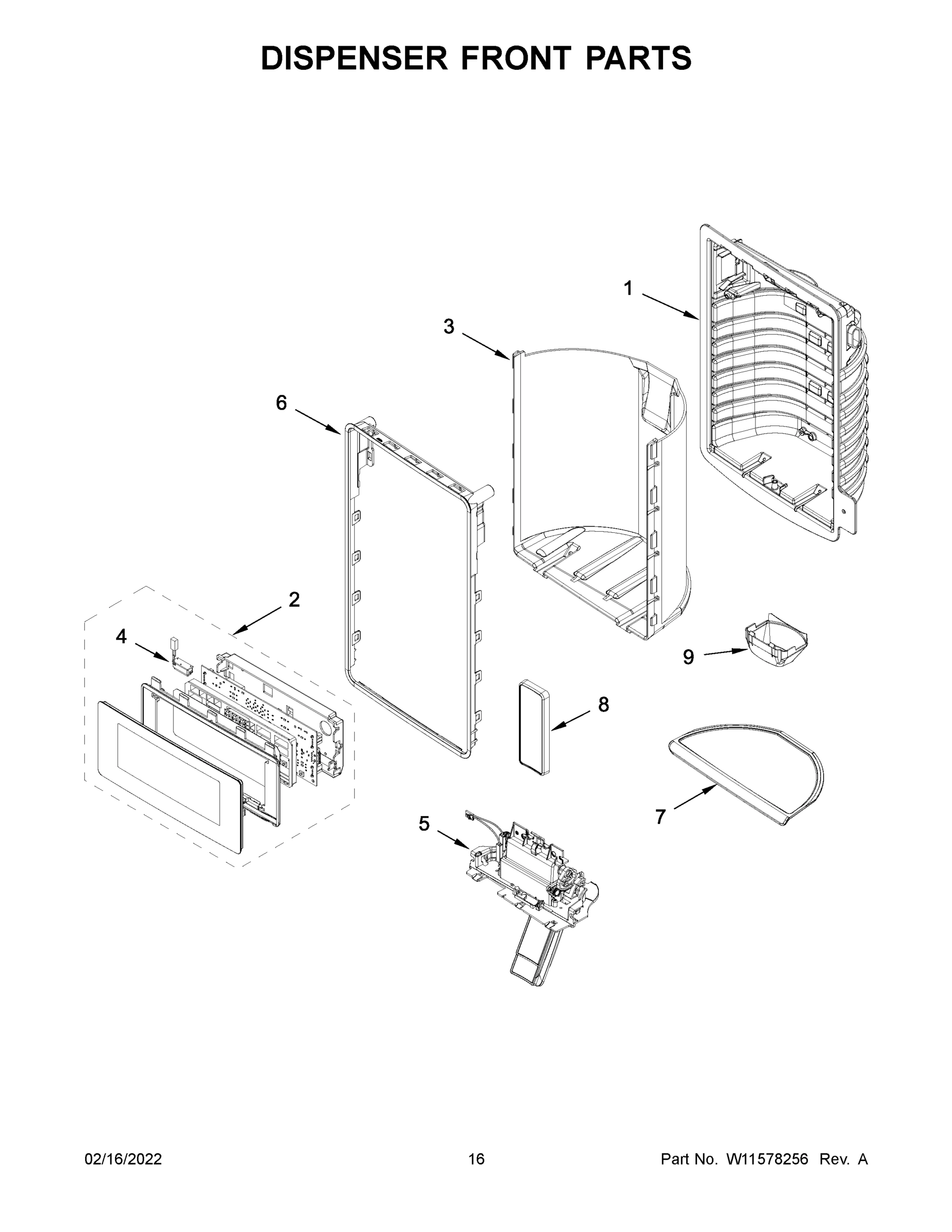 DISPENSER FRONT PARTS

1

3

6

2

4

9

8

7

5

02/16/2022

16

Part No. W11578256 Rev. A