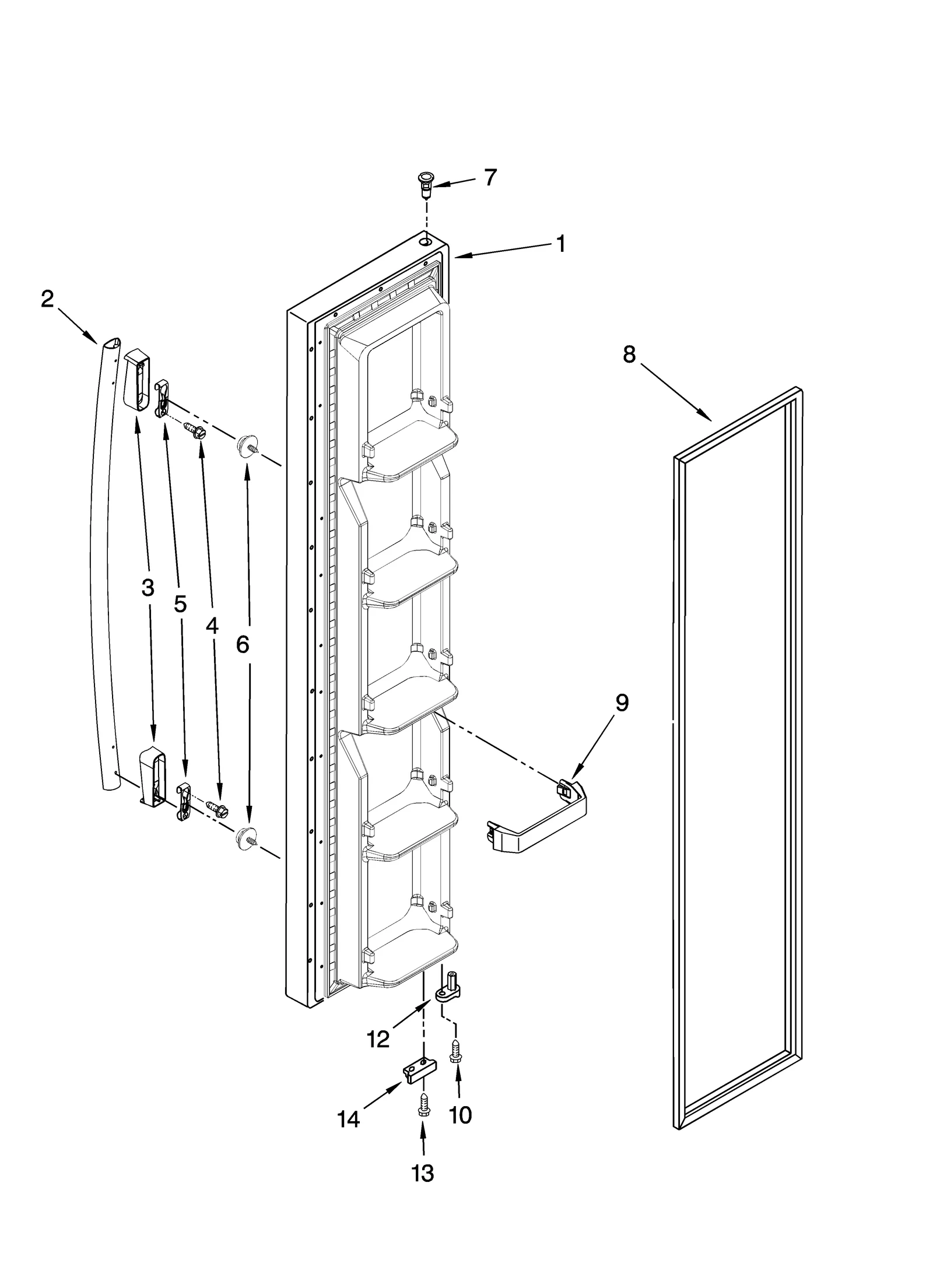 7
1
2
8
3
5
4
6
9
12
14
10
13