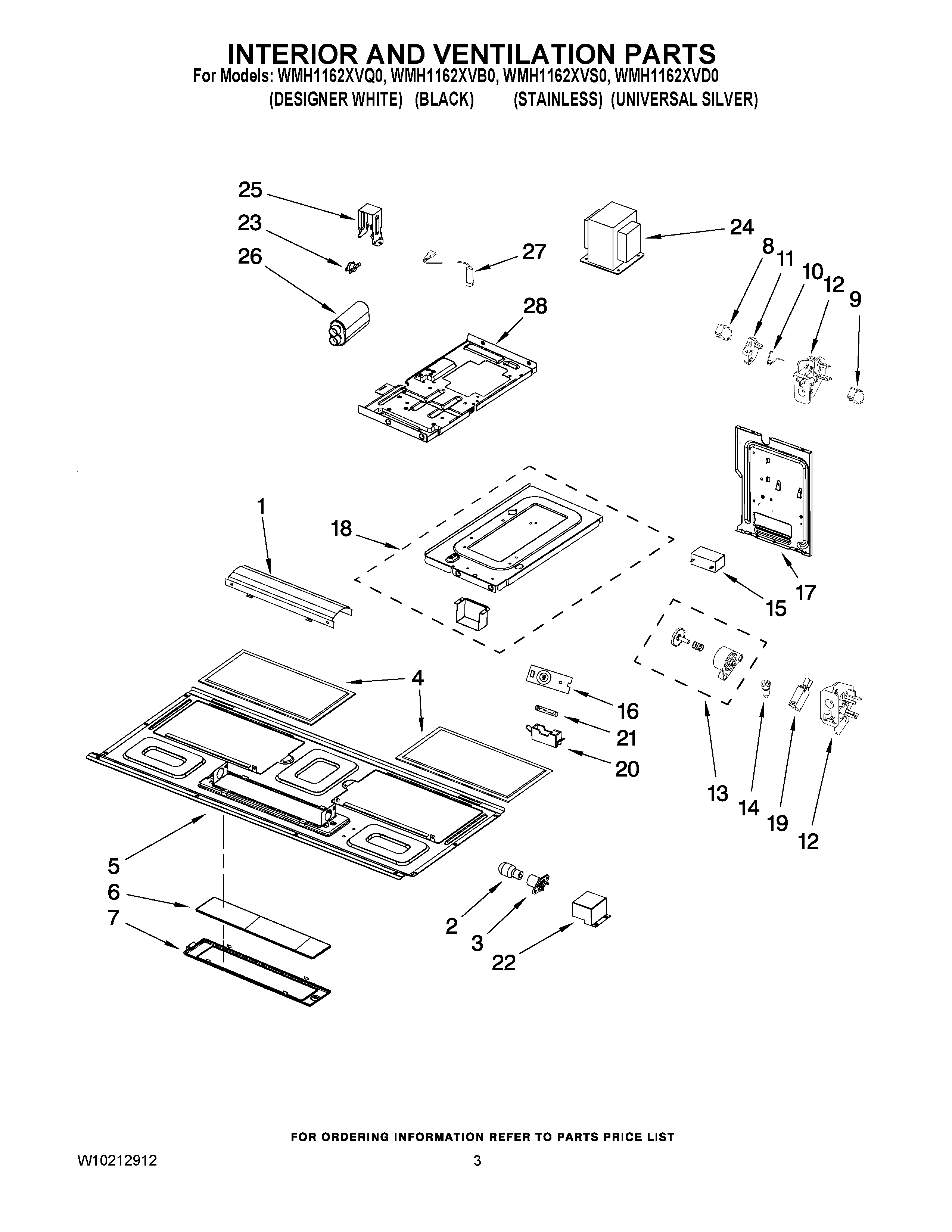 INTERIOR AND VENTILATION PARTS
For Models: WMH1162XVQ0, WMH1162XVB0, WMH1162XVS0, WMH1162XVD0
(DESIGNER WHITE) (BLACK) (STAINLESS) (UNIVERSAL SILVER)

25
23
26
27
24
8
11
10
12
9
28
1
18
17
15
4
16
21
20
13
14
19
12
5
6
7
2
3
22

FOR ORDERING INFORMATION REFER TO PARTS PRICE LIST

W10212912

3