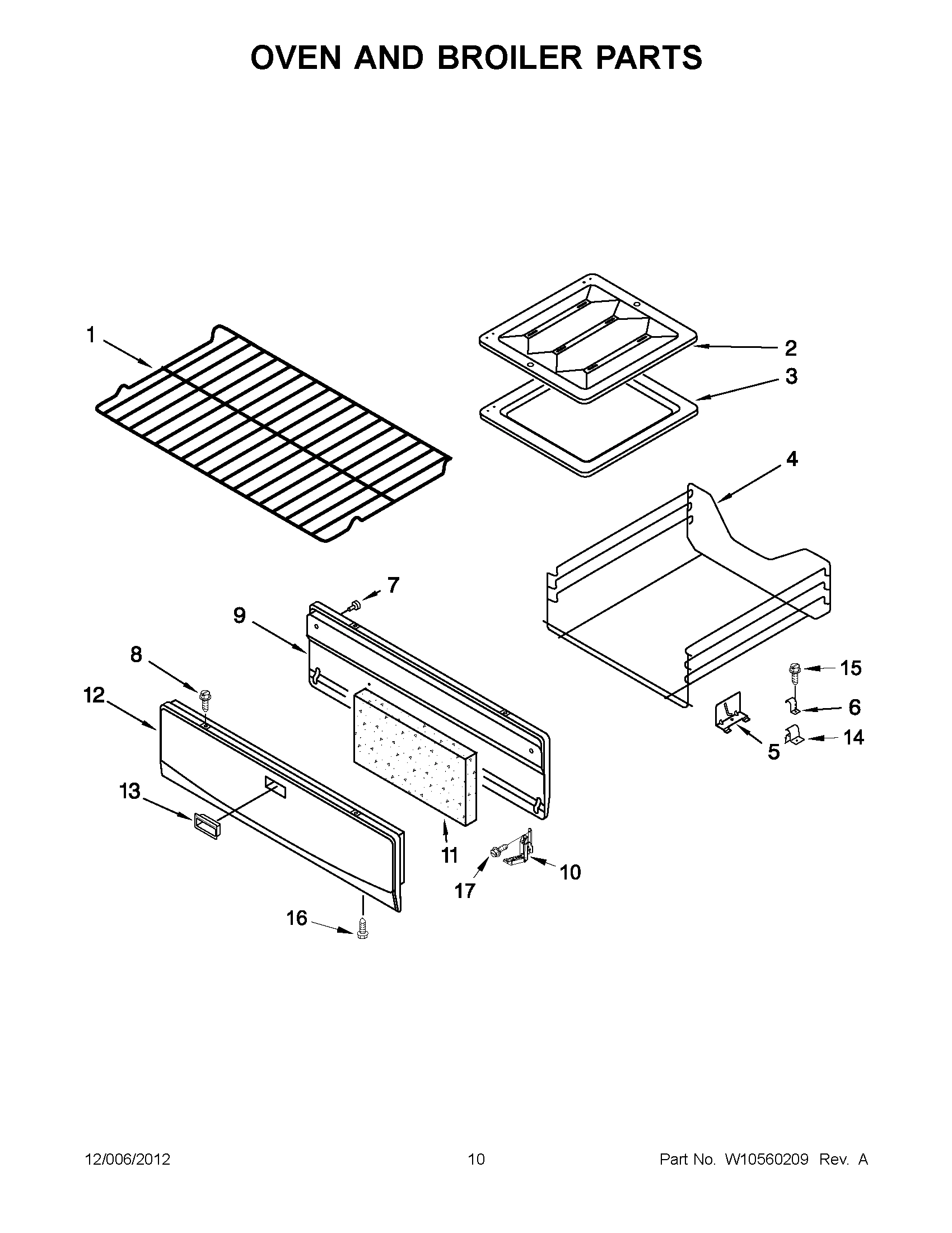 OVEN AND BROILER PARTS

1
2
3
4
7
9
8
12
15
6
14
5
13
11
10
17
16

12/006/2012 10 Part No. W10560209 Rev. A