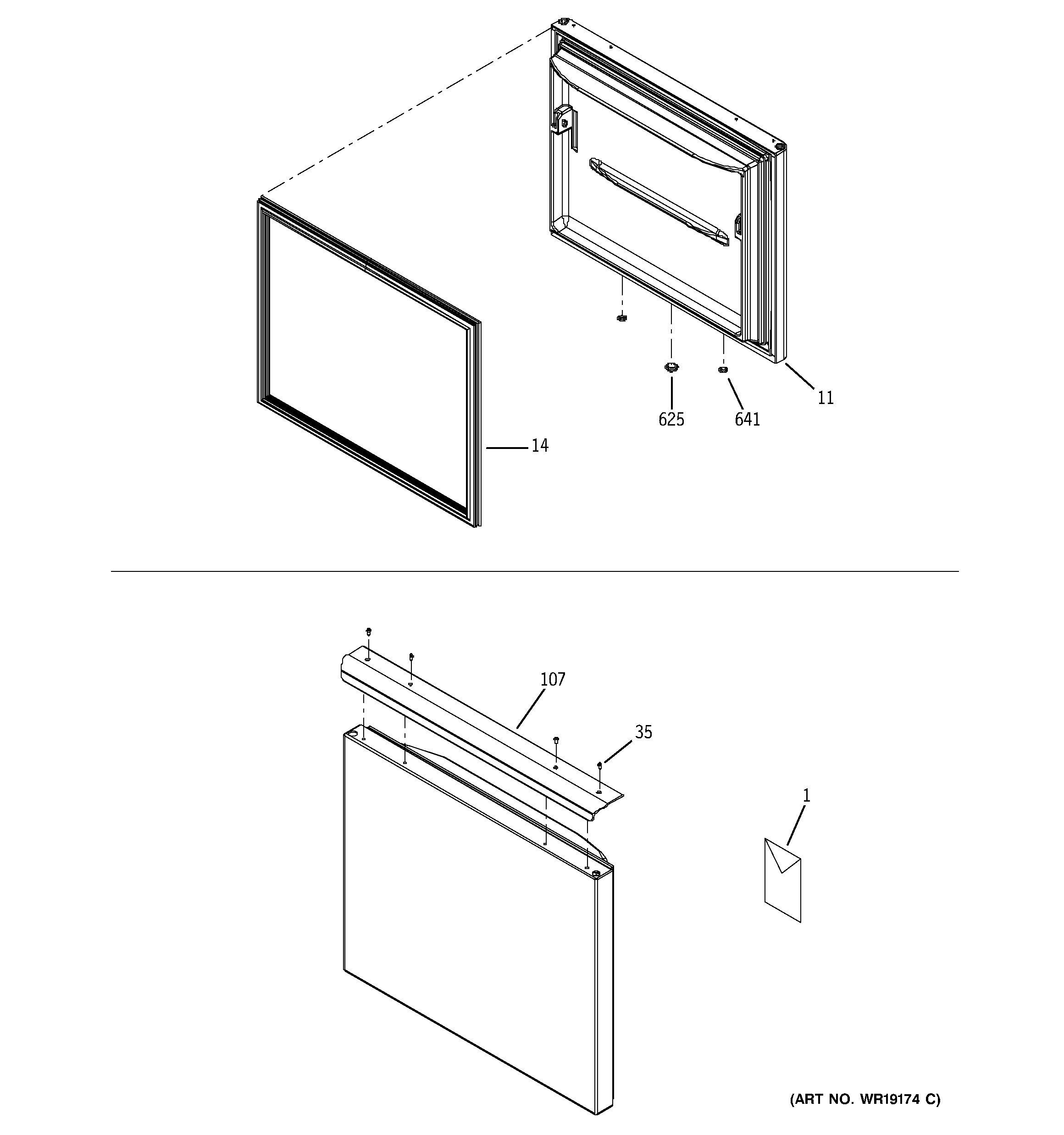 11

625

641

14

107

35

1

(ART NO. WR19174 C)