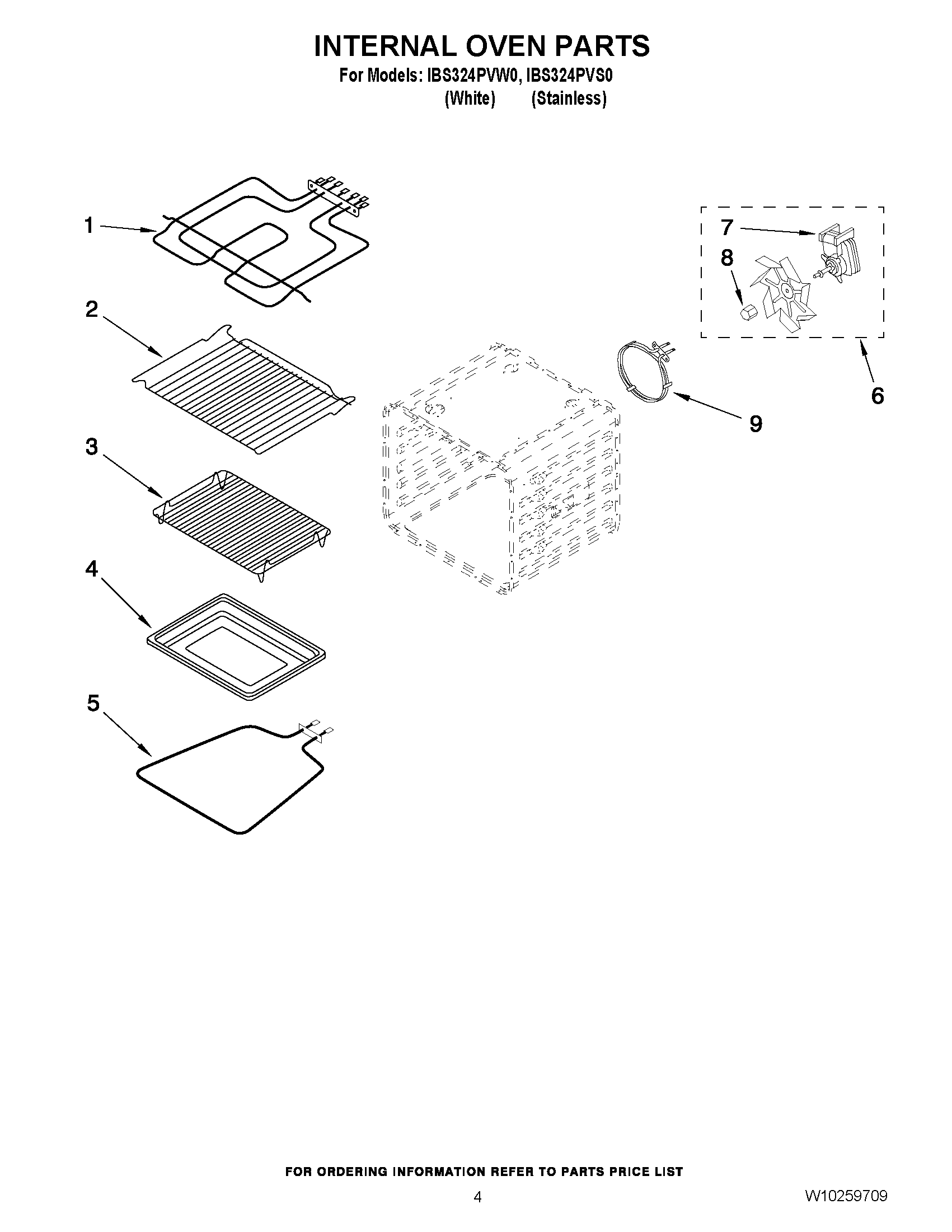 INTERNAL OVEN PARTS

For Models: IBS324PVW0, IBS324PVS0
(White) (Stainless)

1

2

3

4

5

7

8

6

9

FOR ORDERING INFORMATION REFER TO PARTS PRICE LIST

4

W10259709