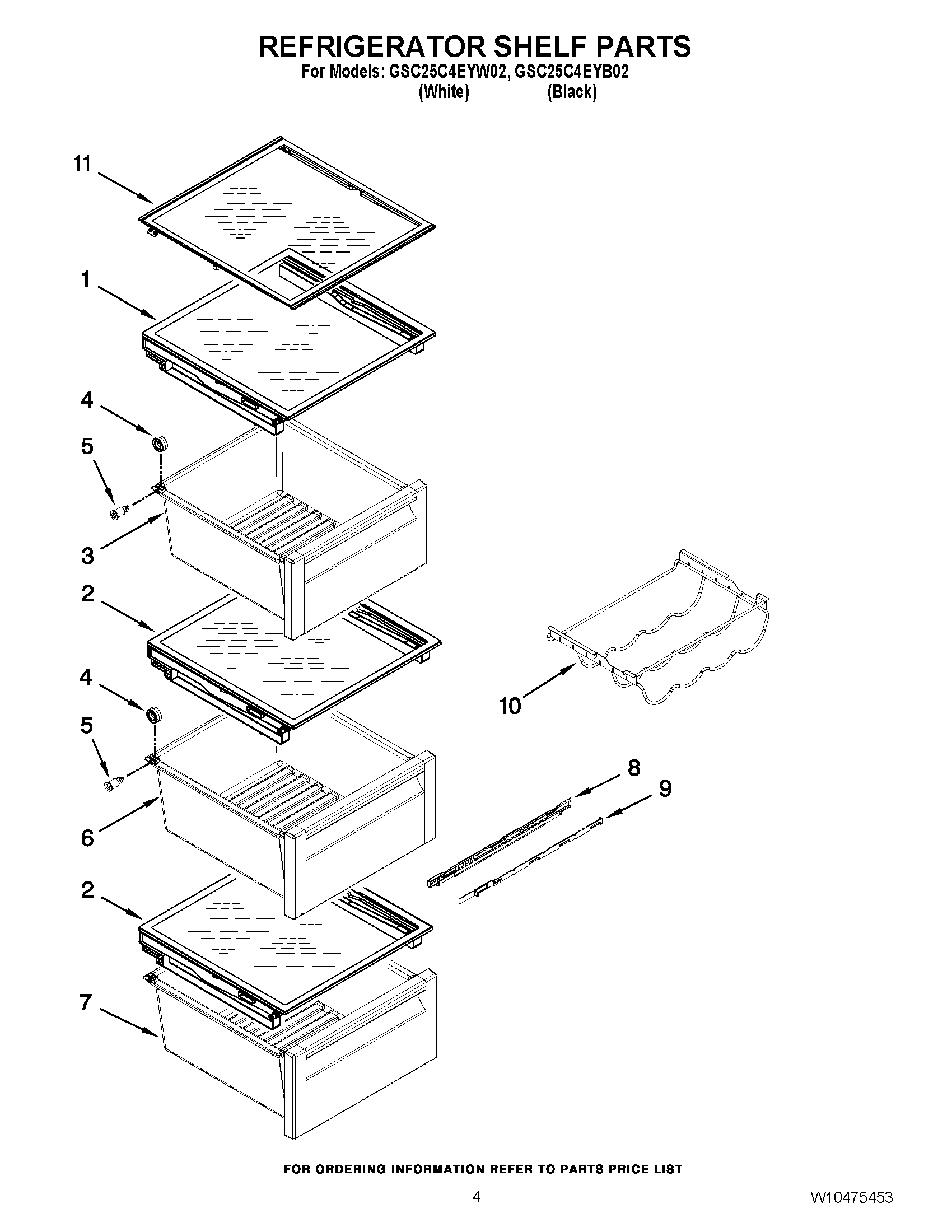 REFRIGERATOR SHELF PARTS
For Models: GSC25C4EYW02, GSC25C4EYB02
(White) (Black)

11
1
4
5
3
2
4
5
6
2
7
10
8
9

FOR ORDERING INFORMATION REFER TO PARTS PRICE LIST

4

W10475453