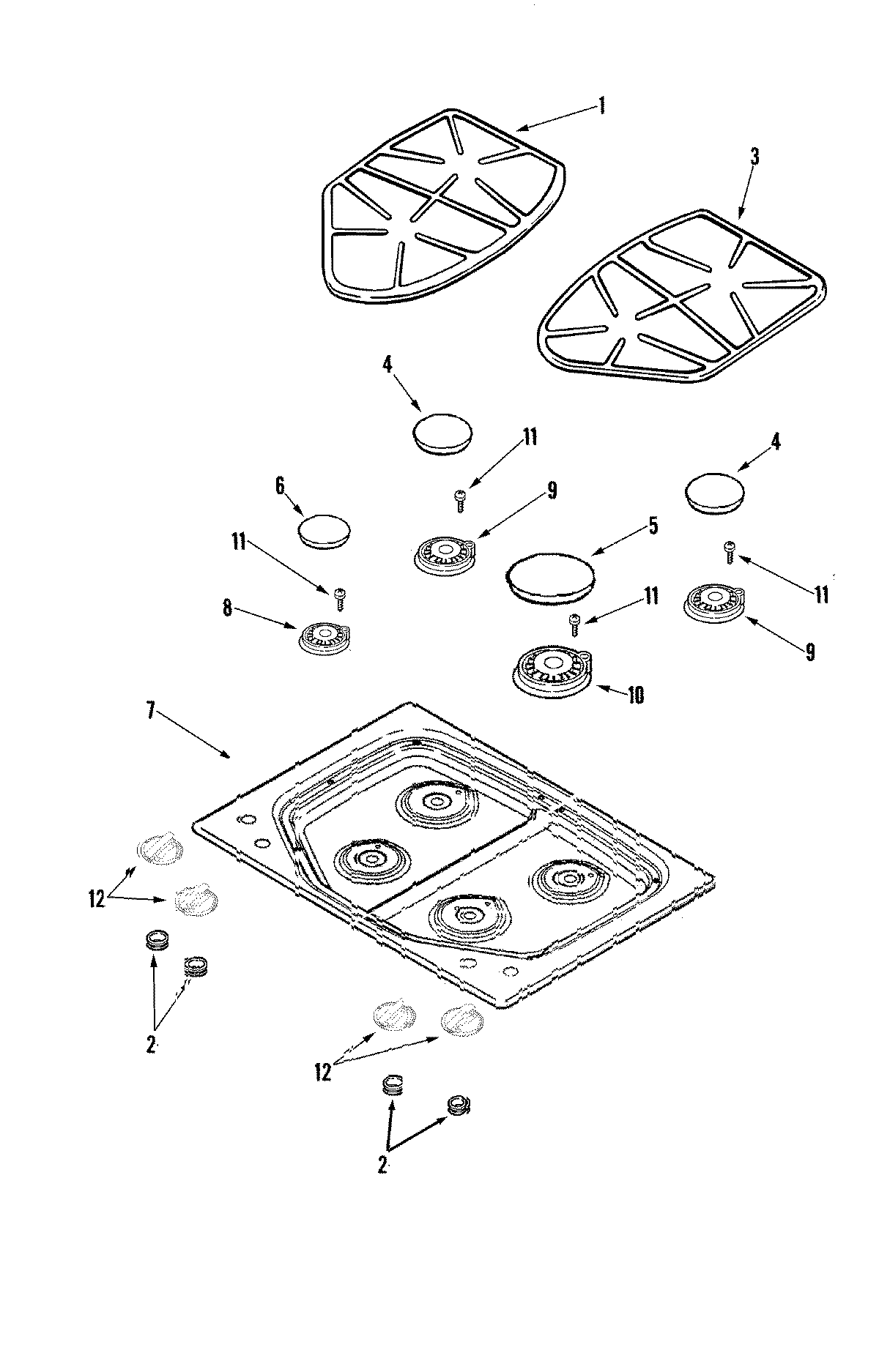 1
3
4
11
4
6
9
5
11
11
11
8
9
10
7
12
2
12
2