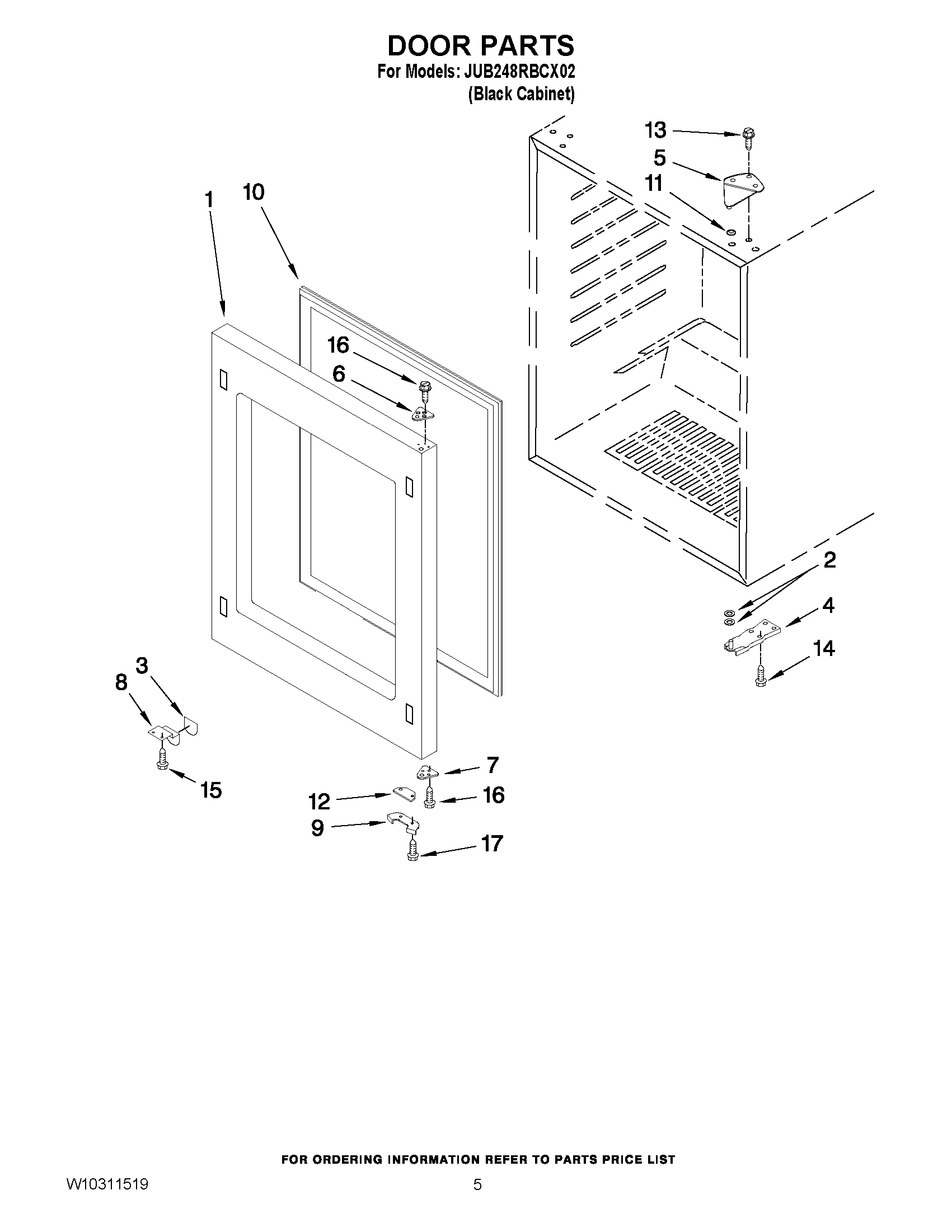 DOOR PARTS
For Models: JUB248RBCX02
(Black Cabinet)

13
5
11
1
10
16
6
2
4
14
3
8
15
7
12
16
9
17

FOR ORDERING INFORMATION REFER TO PARTS PRICE LIST

W10311519

5