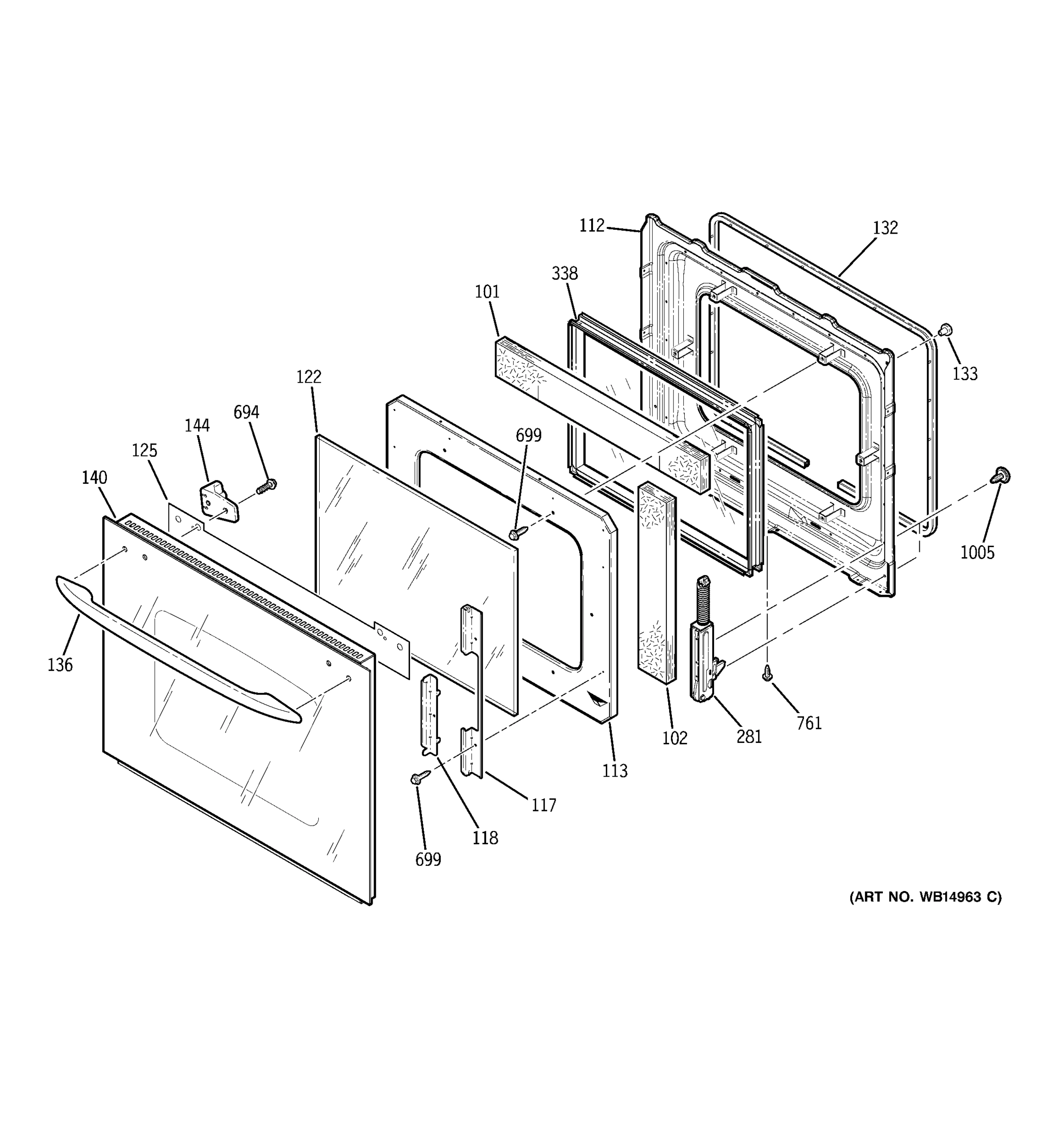 112
132
338
101
133
122
694
144
699
125
140
1005
136
102
281
761
113
117
118
699
(ART NO. WB14963 C)