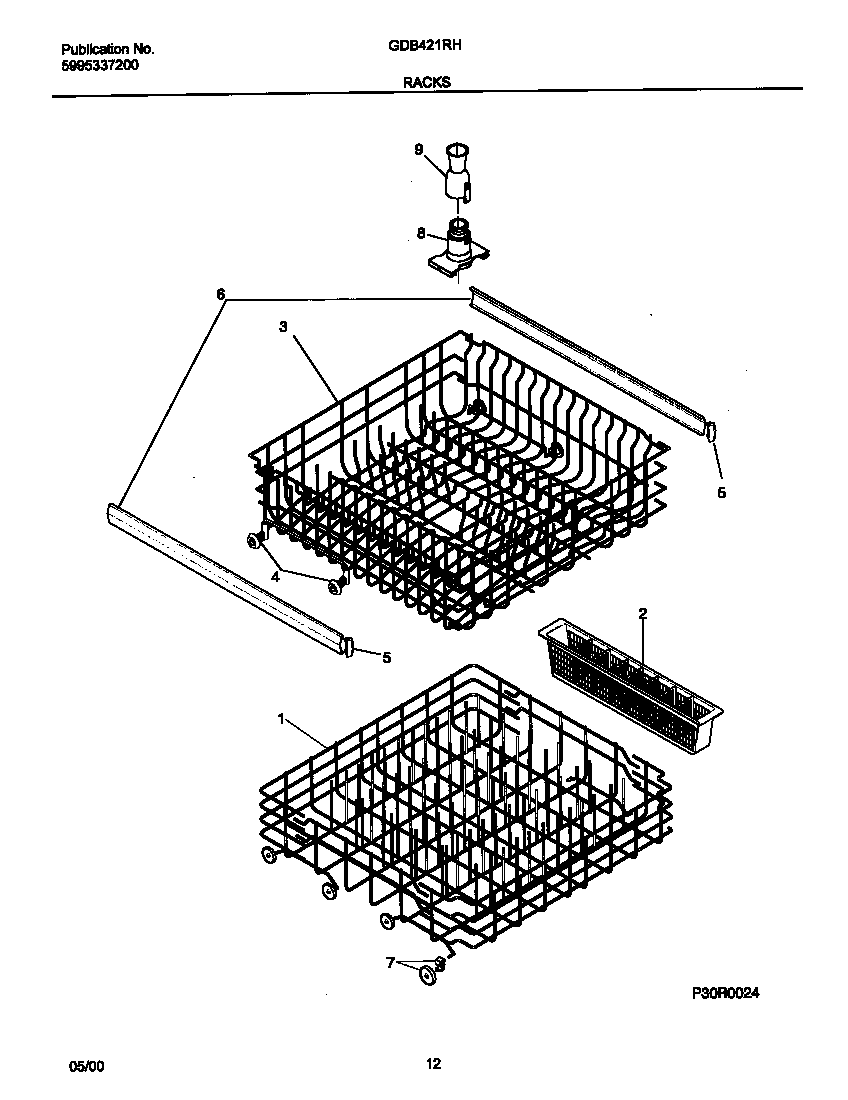 Publication No.
5995337200

GDB421RH

RACKS

9

8

6

3

5

4

5

2

1

7

P30R0024

05/00

12