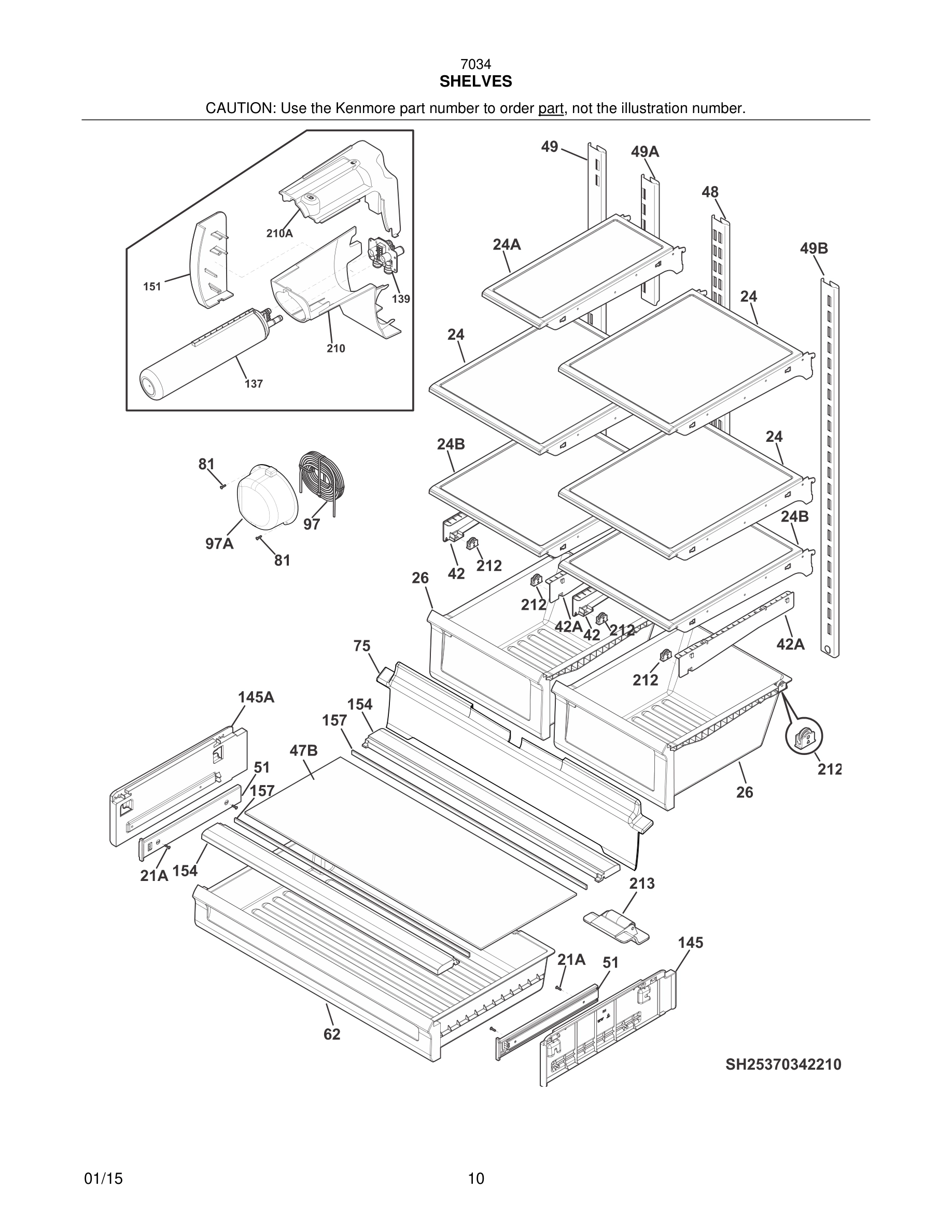 7034
SHELVES
CAUTION: Use the Kenmore part number to order part, not the illustration number.

210A
151
139
210
137
49
49A
48
24A
49B
24
24
24B
24
81
97
97A
81
24B
42
212
26
212
42A
42
212
42A
75
212
145A
154
157
47B
51
157
212
26
21A
154
213
145
21A
51
62
SH25370342210

01/15
10