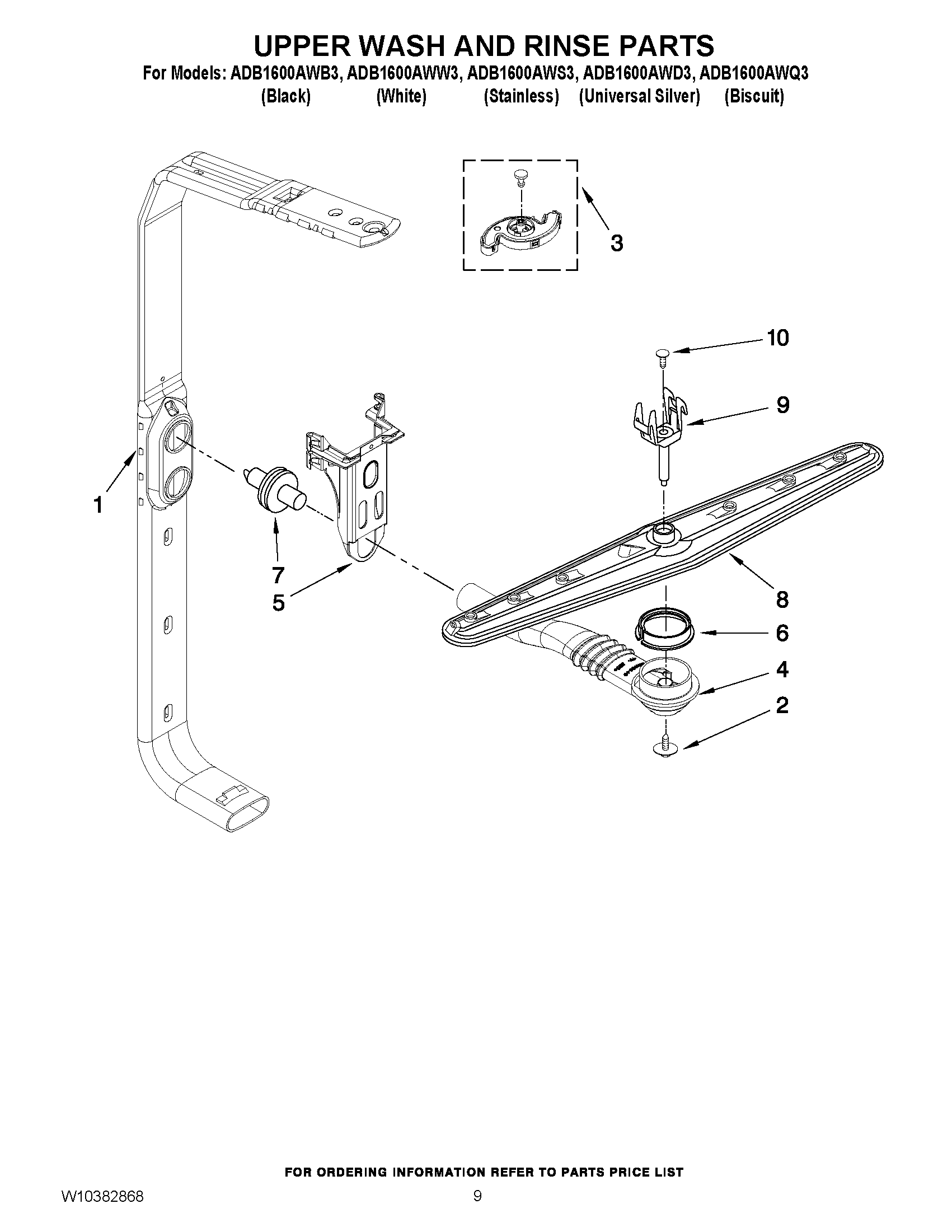 UPPER WASH AND RINSE PARTS

For Models: ADB1600AWB3, ADB1600AWW3, ADB1600AWS3, ADB1600AWD3, ADB1600AWQ3
(Black) (White) (Stainless) (Universal Silver) (Biscuit)

3

10

9

1

7

5

8

6

4

2

FOR ORDERING INFORMATION REFER TO PARTS PRICE LIST

W10382868

9