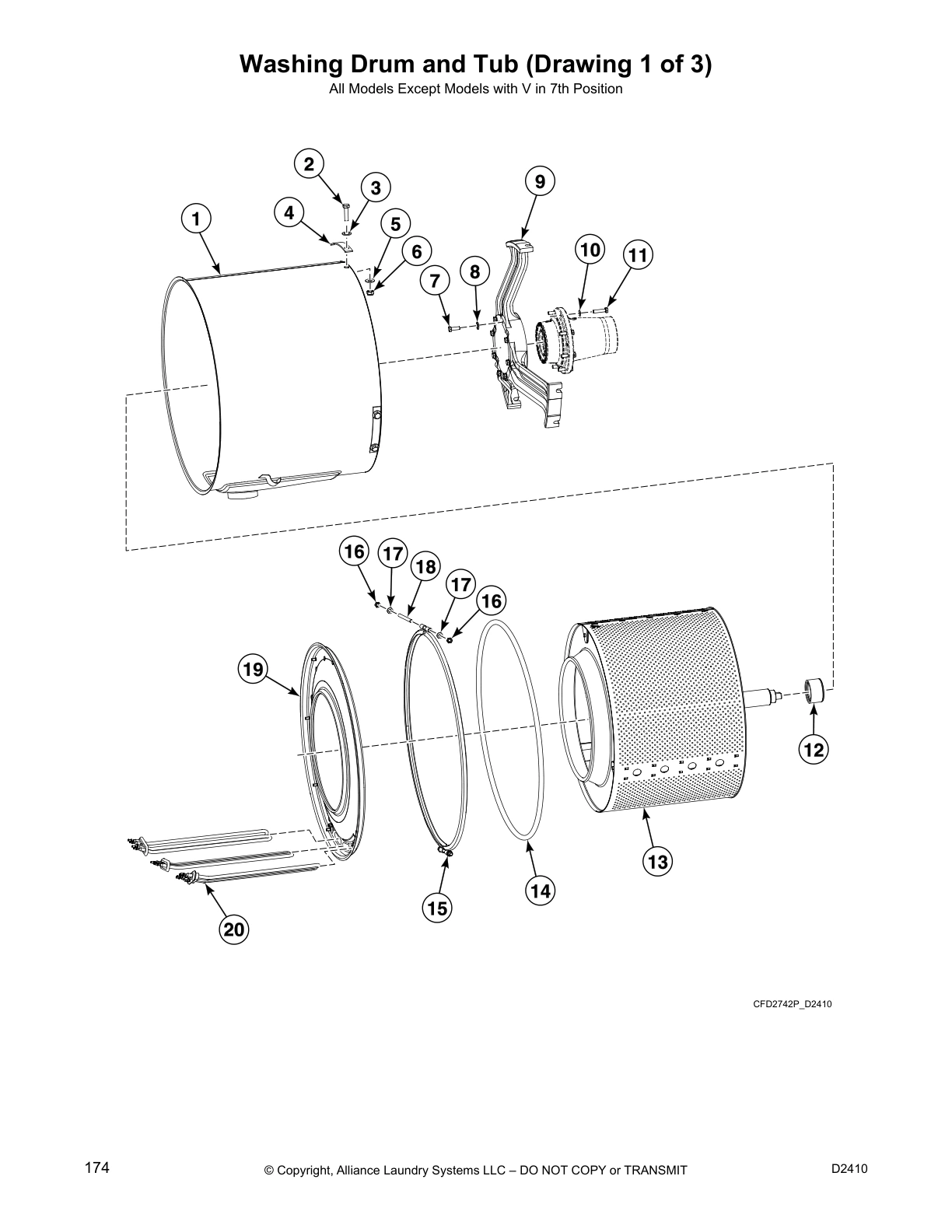 Washing Drum and Tub (Drawing 1 of 3)
All Models Except Models with V in 7th Position

2
3
9
1
4
5
6
10
11
7
8

16
17
18
17
16
19
12
13
14
15
20

CFD2742P_D2410

174
© Copyright, Alliance Laundry Systems LLC – DO NOT COPY or TRANSMIT
D2410