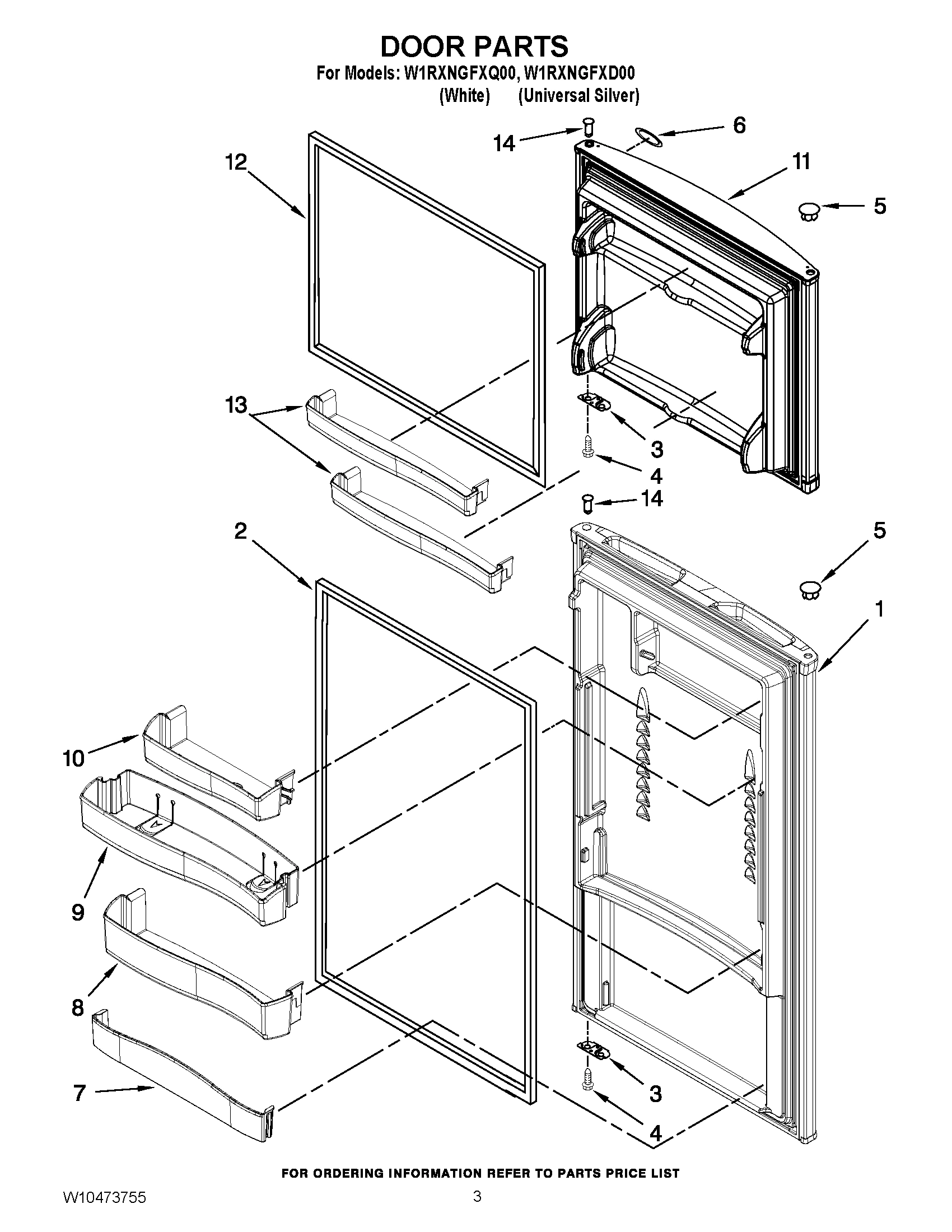 DOOR PARTS

For Models: W1RXNGFXQ00, W1RXNGFXD00
(White) (Universal Silver)

14
6
12
11
5
13
3
4
14
2
5
1
10
9
8
7
3
4

FOR ORDERING INFORMATION REFER TO PARTS PRICE LIST

W10473755
3