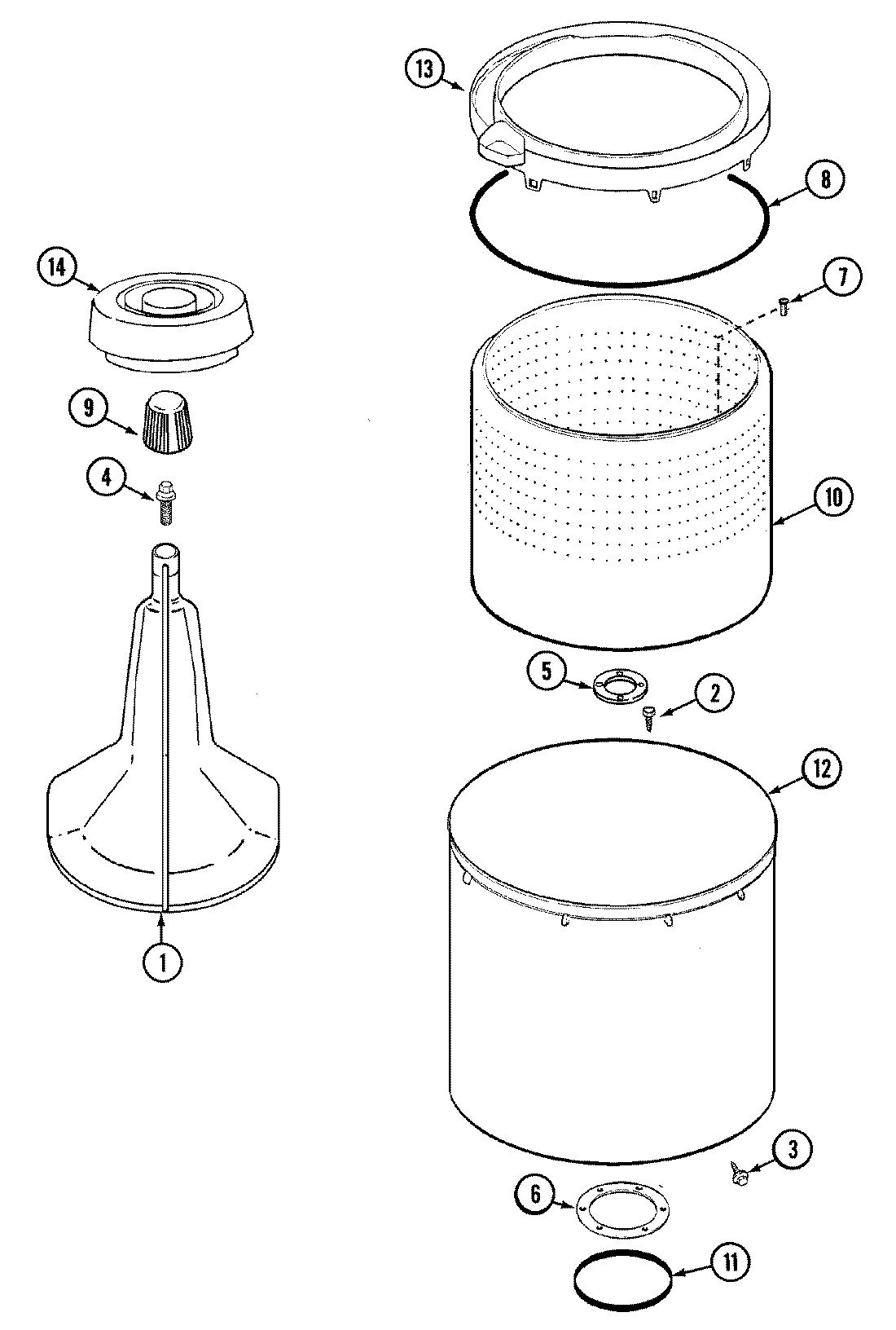 13
8
14
7
9
4
10
5
2
12
1
3
6
11