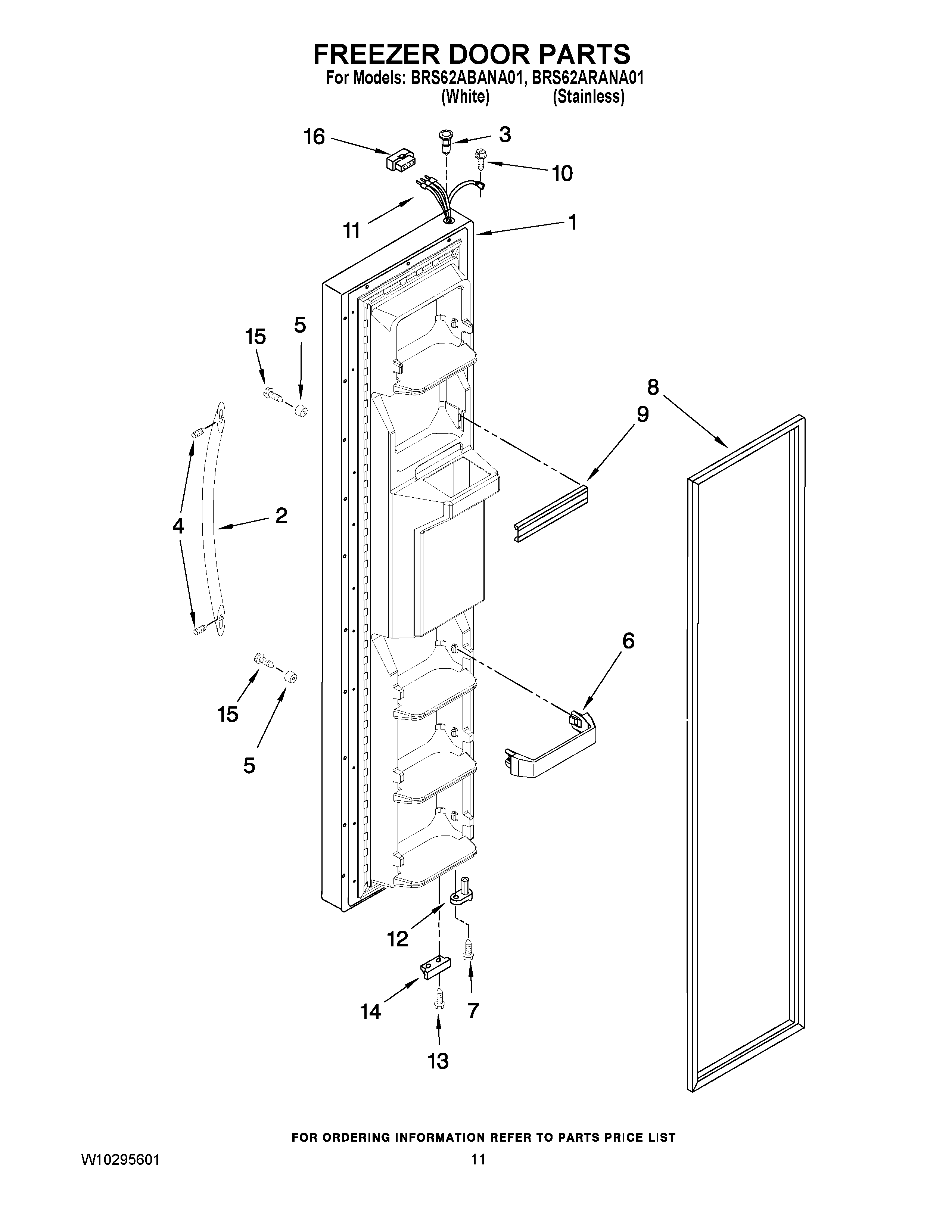 FREEZER DOOR PARTS
For Models: BRS62ABANA01, BRS62ARANA01
(White) (Stainless)

16
3
10
11
1
15
5
8
9
4
2
6
15
5
12
14
7
13

FOR ORDERING INFORMATION REFER TO PARTS PRICE LIST

W10295601 11