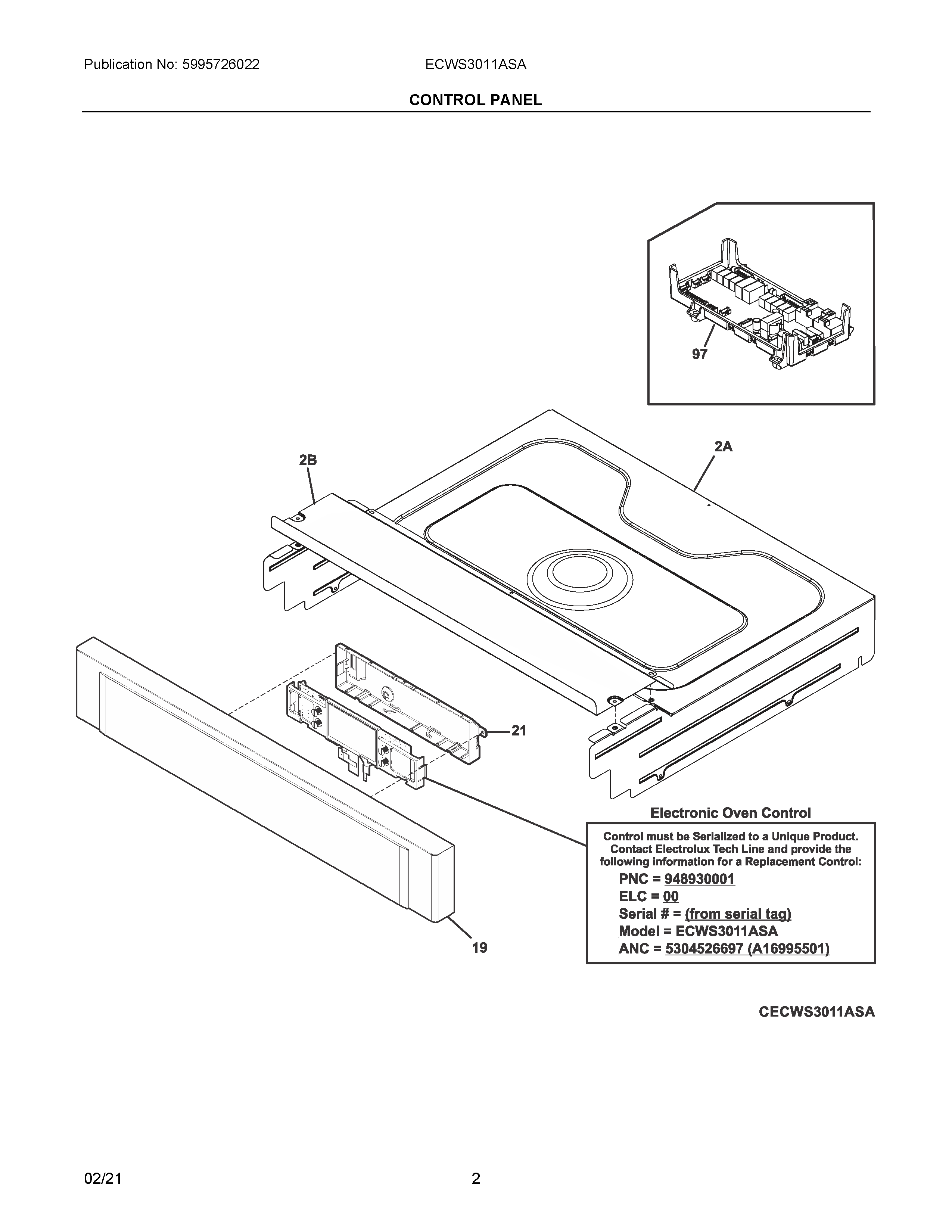 Publication No: 5995726022
ECWS3011ASA

CONTROL PANEL

97

2B

2A

21

19

Electronic Oven Control

Control must be Serialized to a Unique Product. Contact Electrolux Tech Line and provide the following information for a Replacement Control:
PNC = 948930001
ELC = 00
Serial # = (from serial tag)
Model = ECWS3011ASA
ANC = 5304526697 (A16995501)

CECWS3011ASA

02/21
2