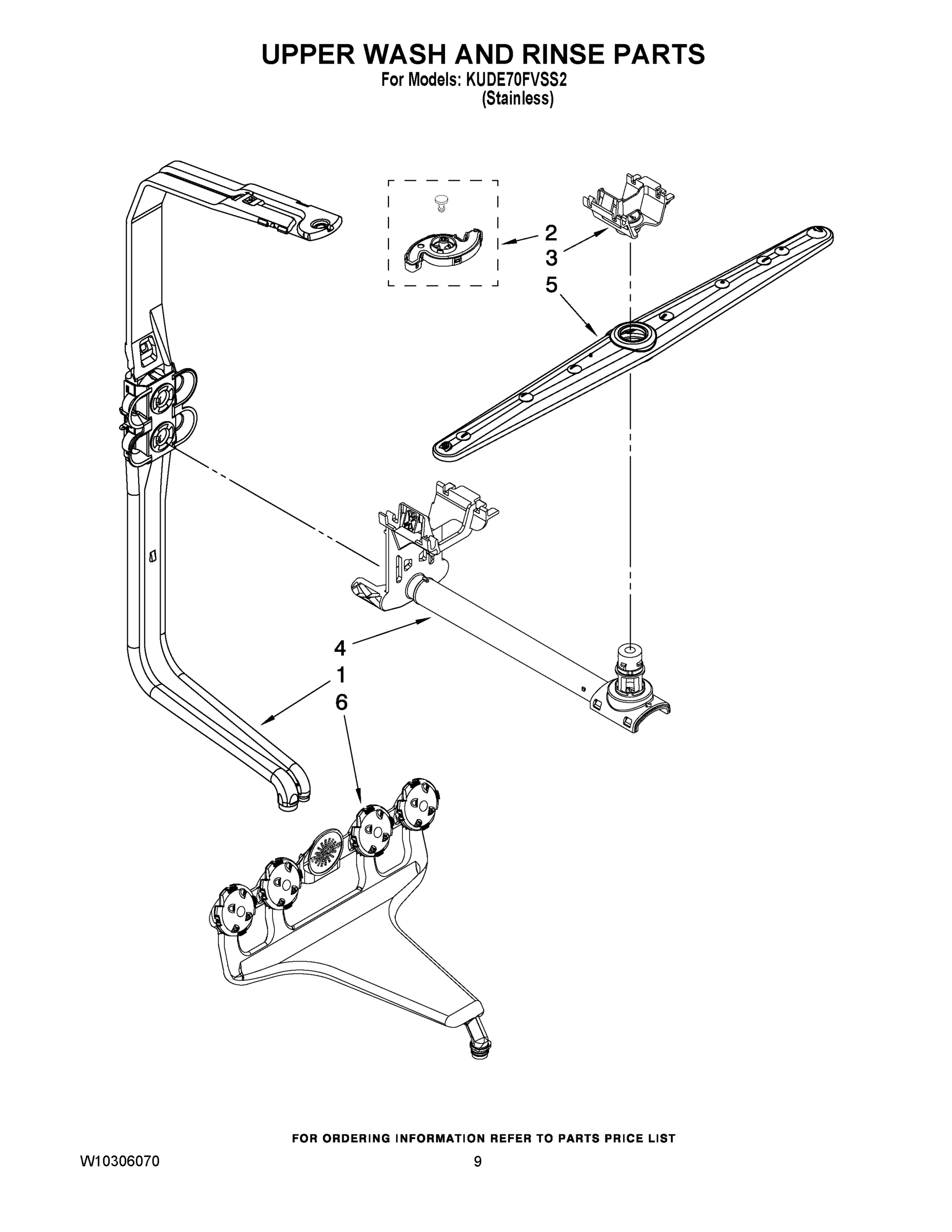 UPPER WASH AND RINSE PARTS
For Models: KUDE70FVSS2
(Stainless)

2
3
5

4
1
6

FOR ORDERING INFORMATION REFER TO PARTS PRICE LIST

W10306070

9