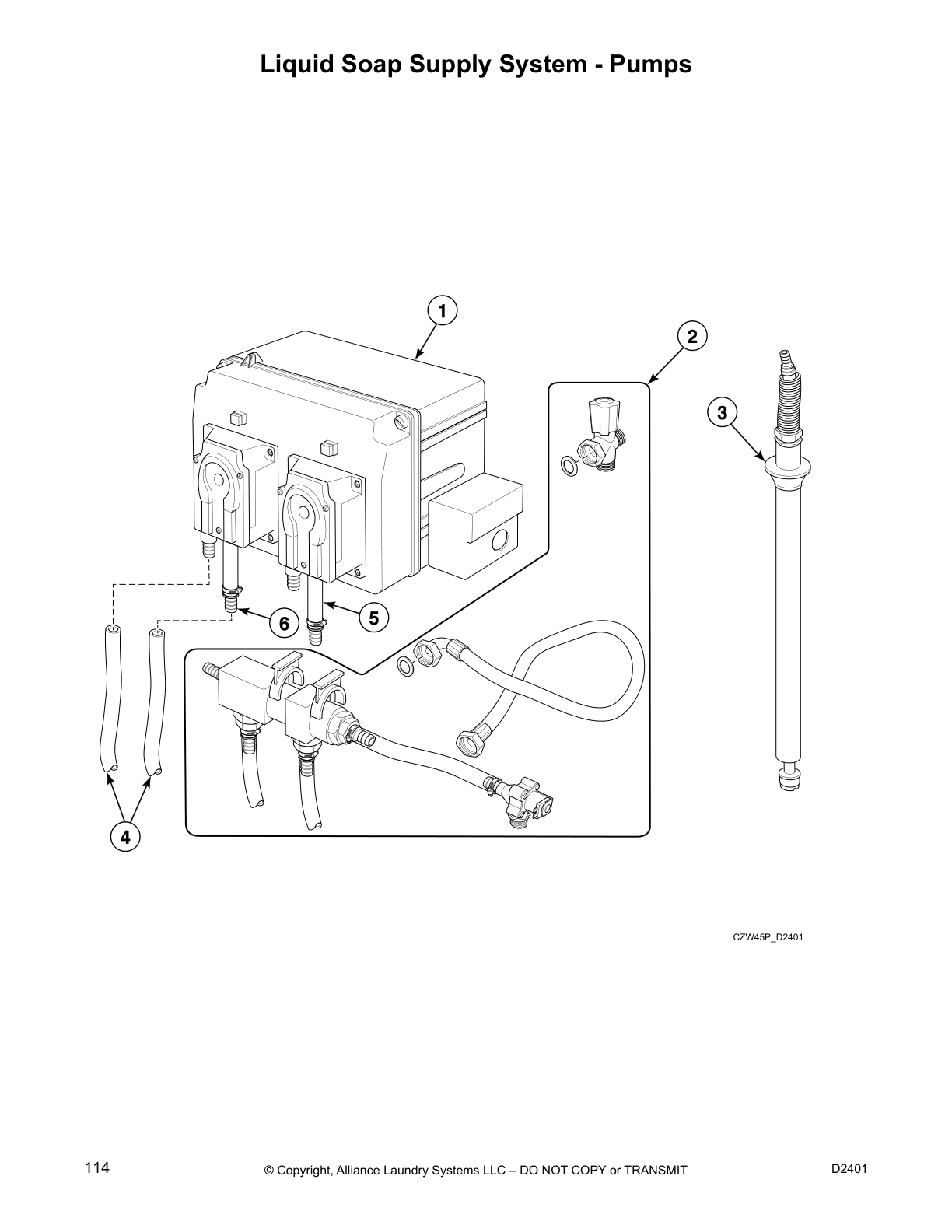 Liquid Soap Supply System - Pumps

1

2

3

6

5

4

CZW45P_D2401

114 © Copyright, Alliance Laundry Systems LLC – DO NOT COPY or TRANSMIT D2401