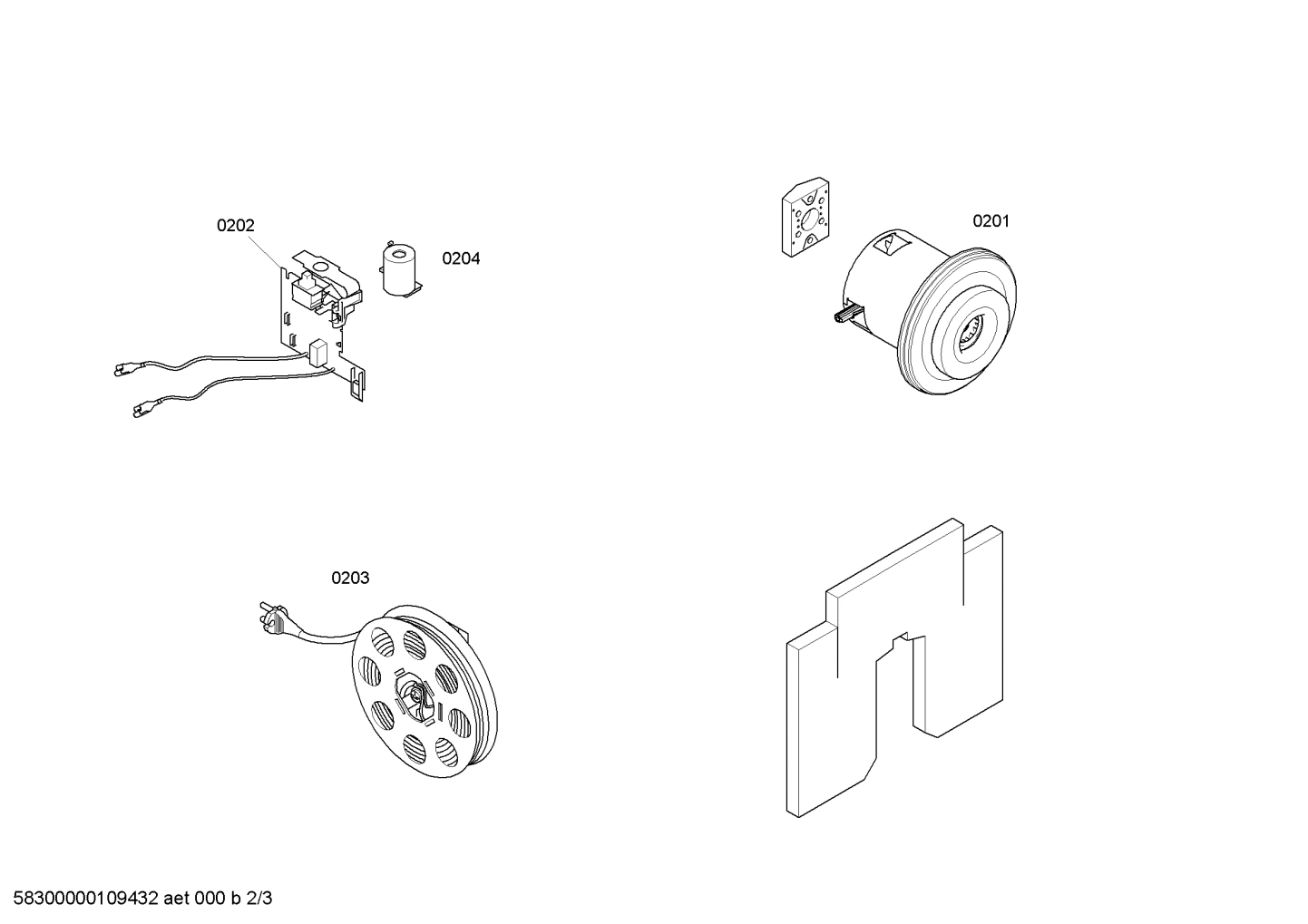 0202

0204

0201

0203

58300000109432 aet 000 b 2/3