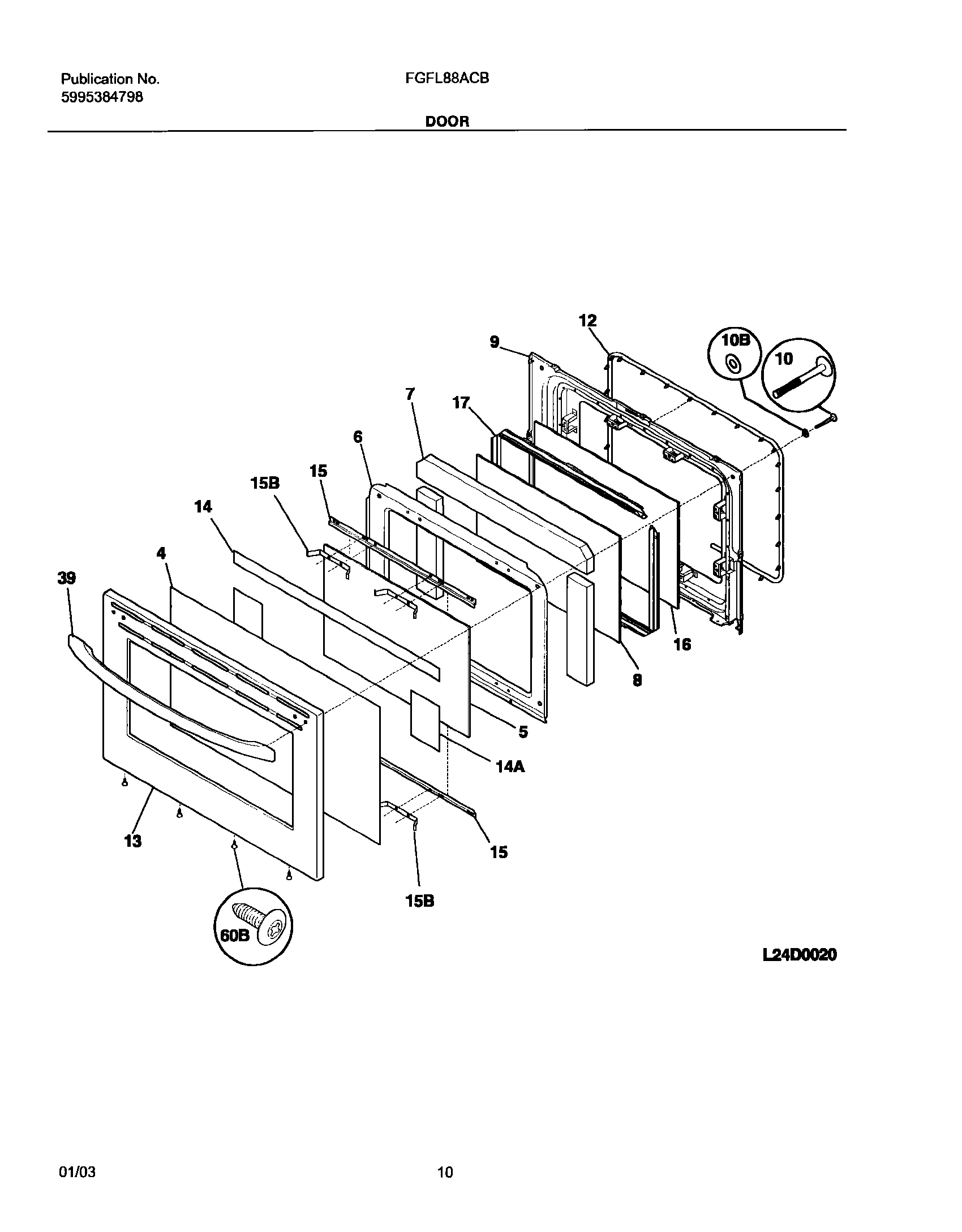 Publication No.
5995384798

FGFL88ACB

DOOR

12
9
10B
10
7
17
6
15
15B
14
4
39
16
8
5
14A
13
15
15B
60B

L24D0020

01/03

10