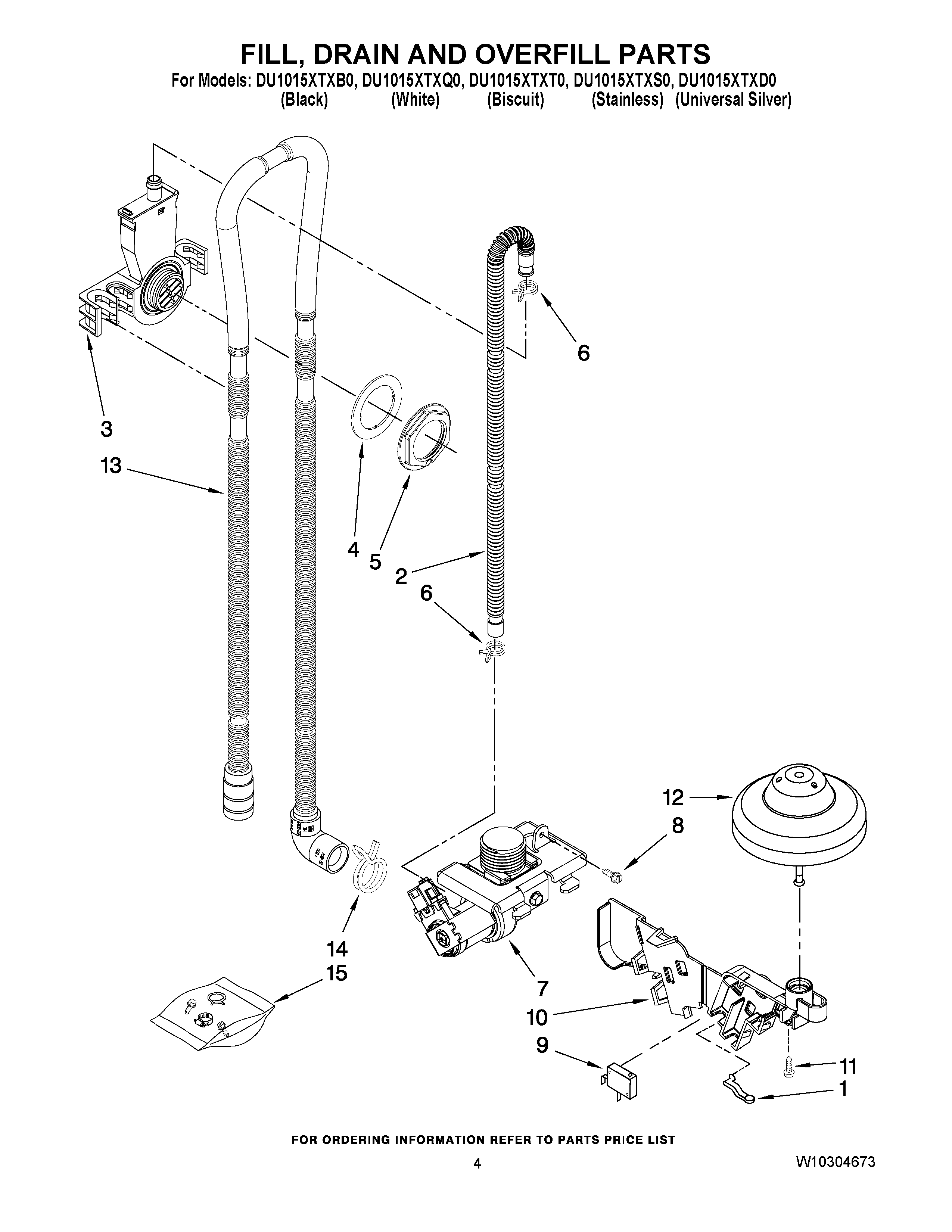 FILL, DRAIN AND OVERFILL PARTS

For Models: DU1015XTXB0, DU1015XTXQ0, DU1015XTXT0, DU1015XTXS0, DU1015XTXD0
(Black) (White) (Biscuit) (Stainless) (Universal Silver)

6
3
13
4
5
2
6
12
8
14
15
7
10
9
11
1

FOR ORDERING INFORMATION REFER TO PARTS PRICE LIST

4

W10304673