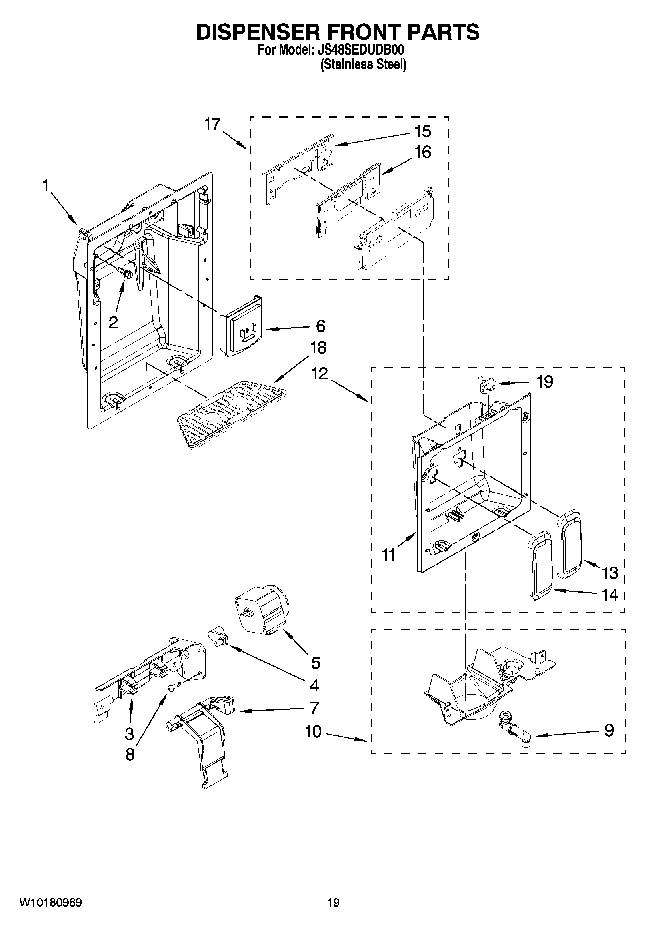 DISPENSER FRONT PARTS
For Model: JS48SEDUDB00
(Stainless Steel)

17
15
16
1
2
6
18
12
19
11
13
14
5
4
7
3
8
10
9

W10180969

19