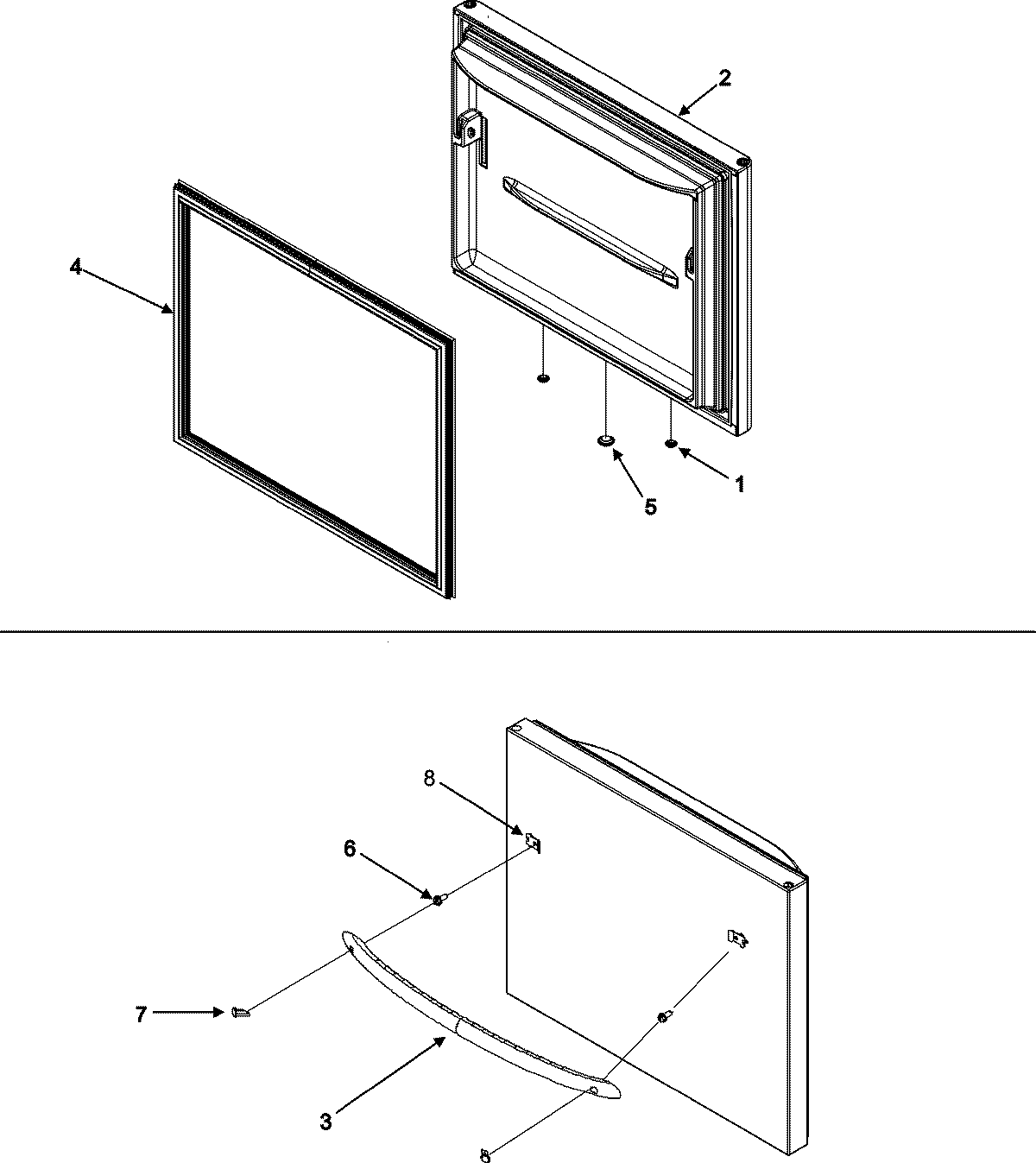 2

4

5

1

8

6

7

3

8