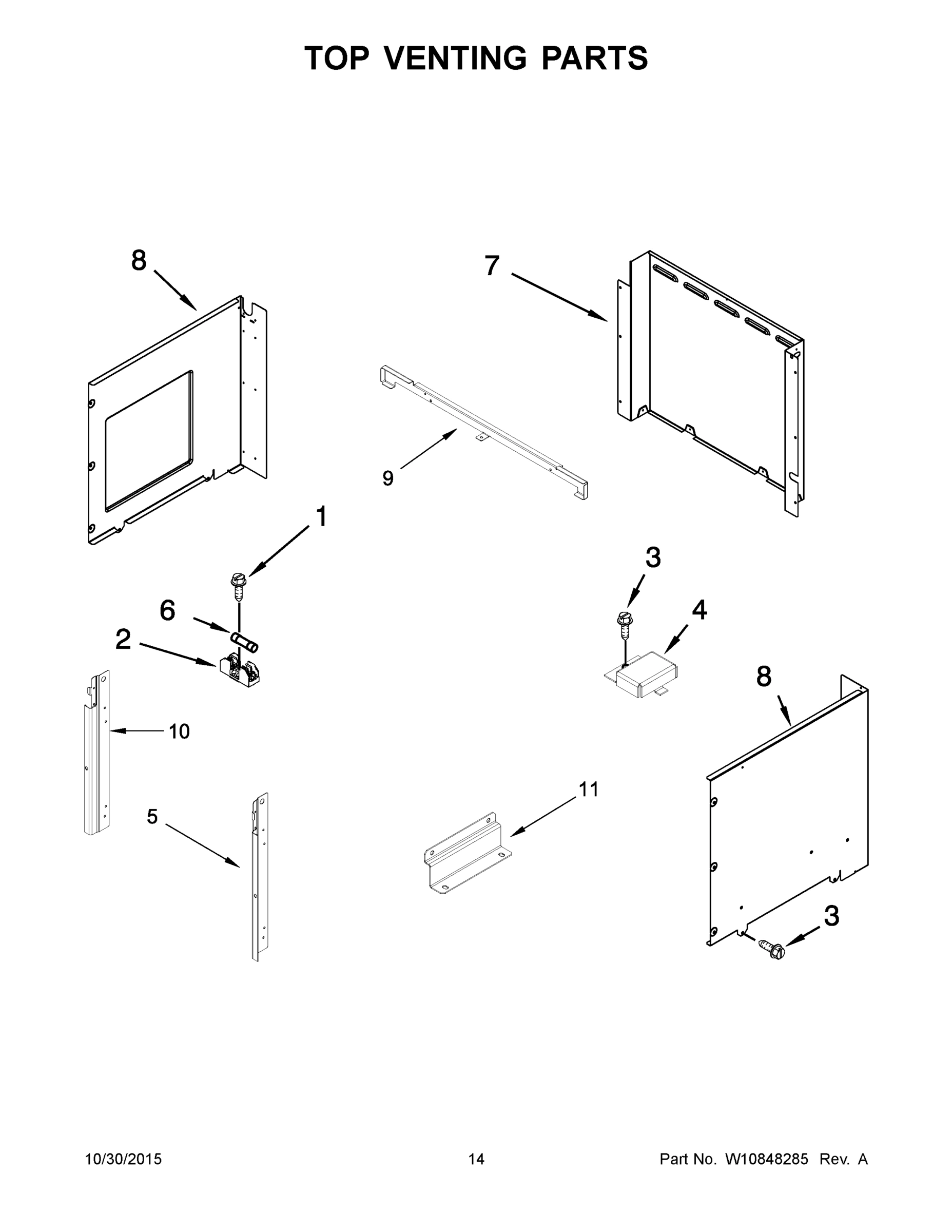 TOP VENTING PARTS

8

7

9

1

3

6

4

2

8

10

11

5

3

10/30/2015

14

Part No. W10848285 Rev. A