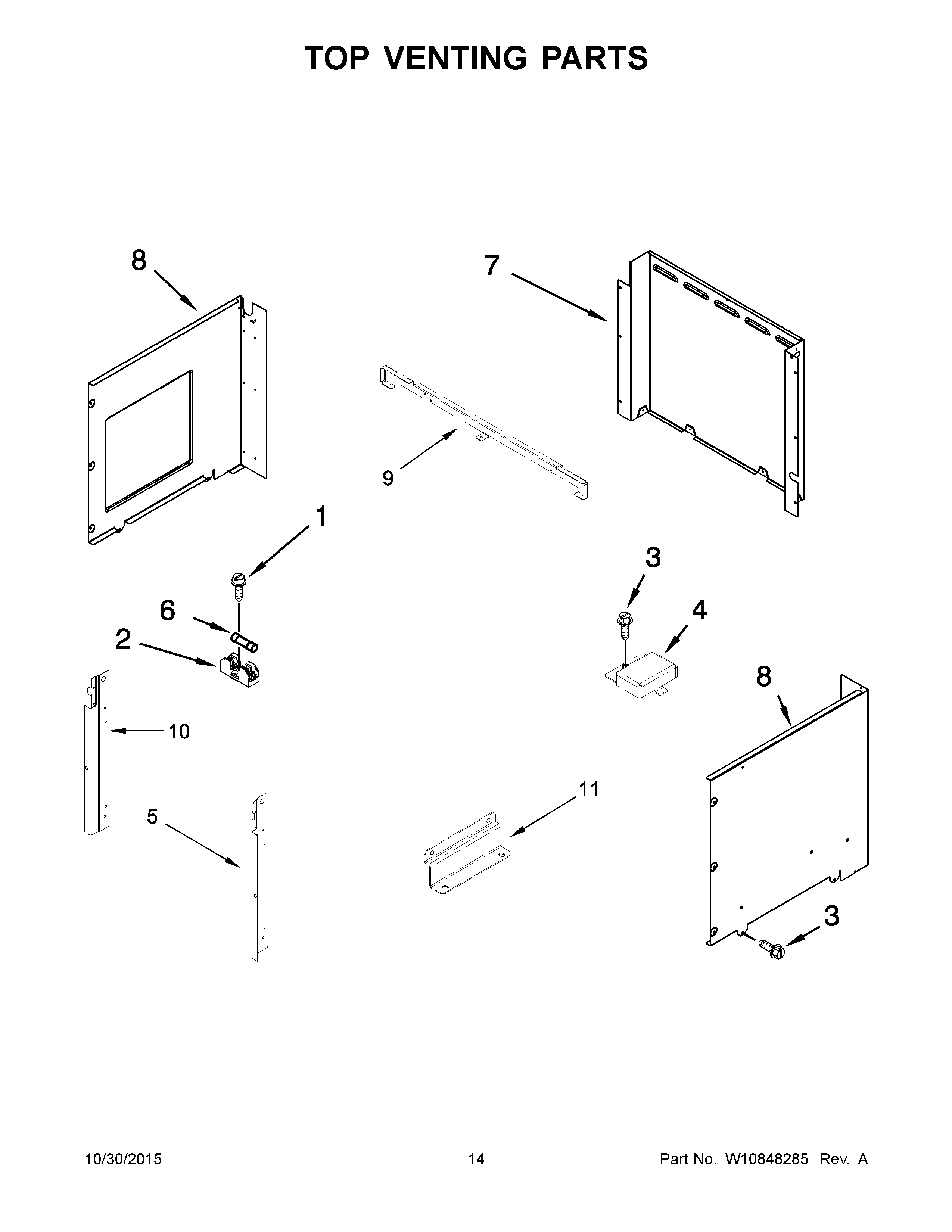 TOP VENTING PARTS

8

7

9

1

3

6

4

2

8

10

11

5

3

10/30/2015

14

Part No. W10848285 Rev. A