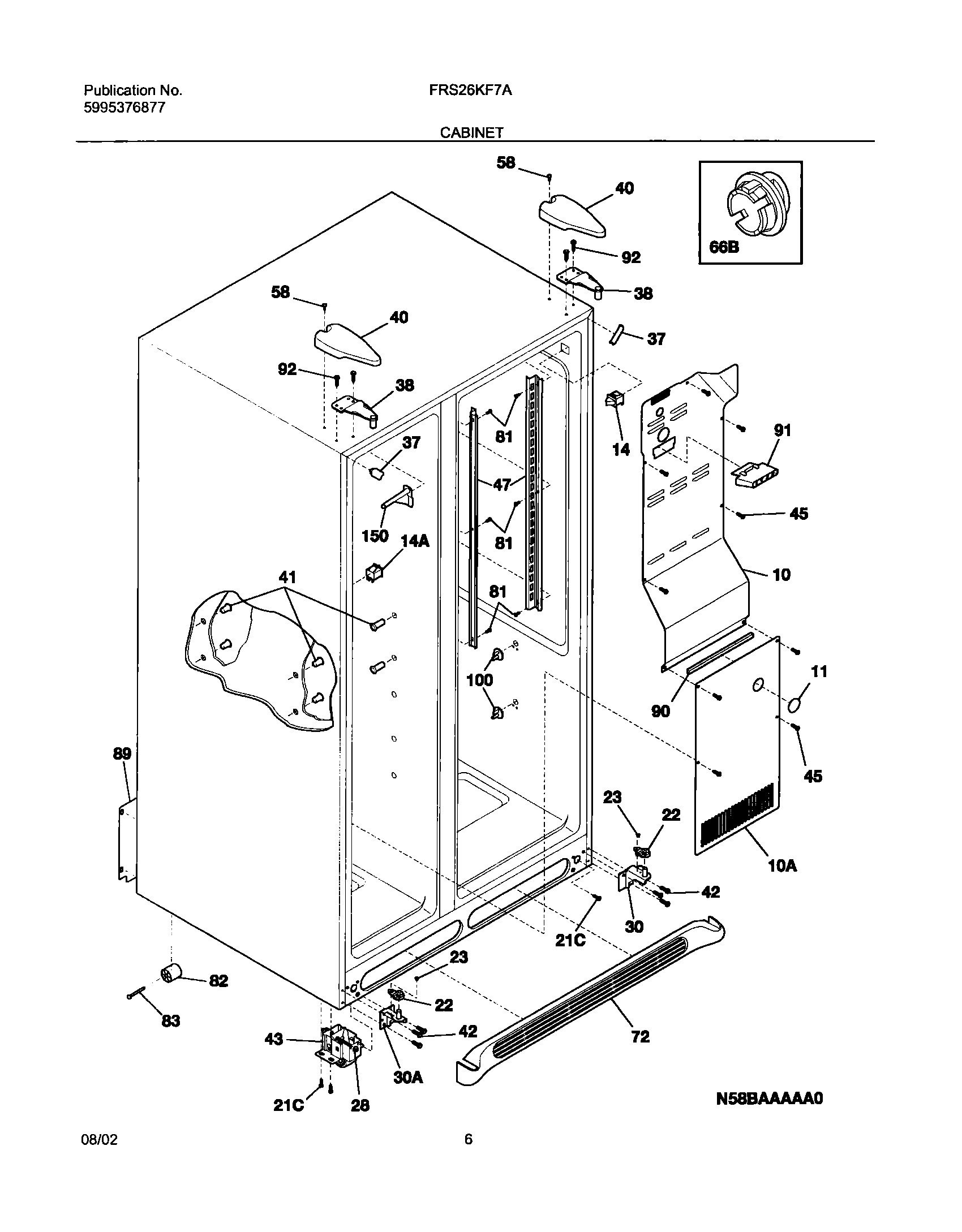 Publication No.
5995376877

FRS26KF7A

CABINET

58
40
66B
92
38
58
40
37
92
38
81
14
91
37
47
45
150
14A
81
10
41
81
100
11
90
89
45
23
22
10A
42
30
21C
23
82
22
83
42
72
43
30A
21C
28
N58BAAAAA0

08/02

6