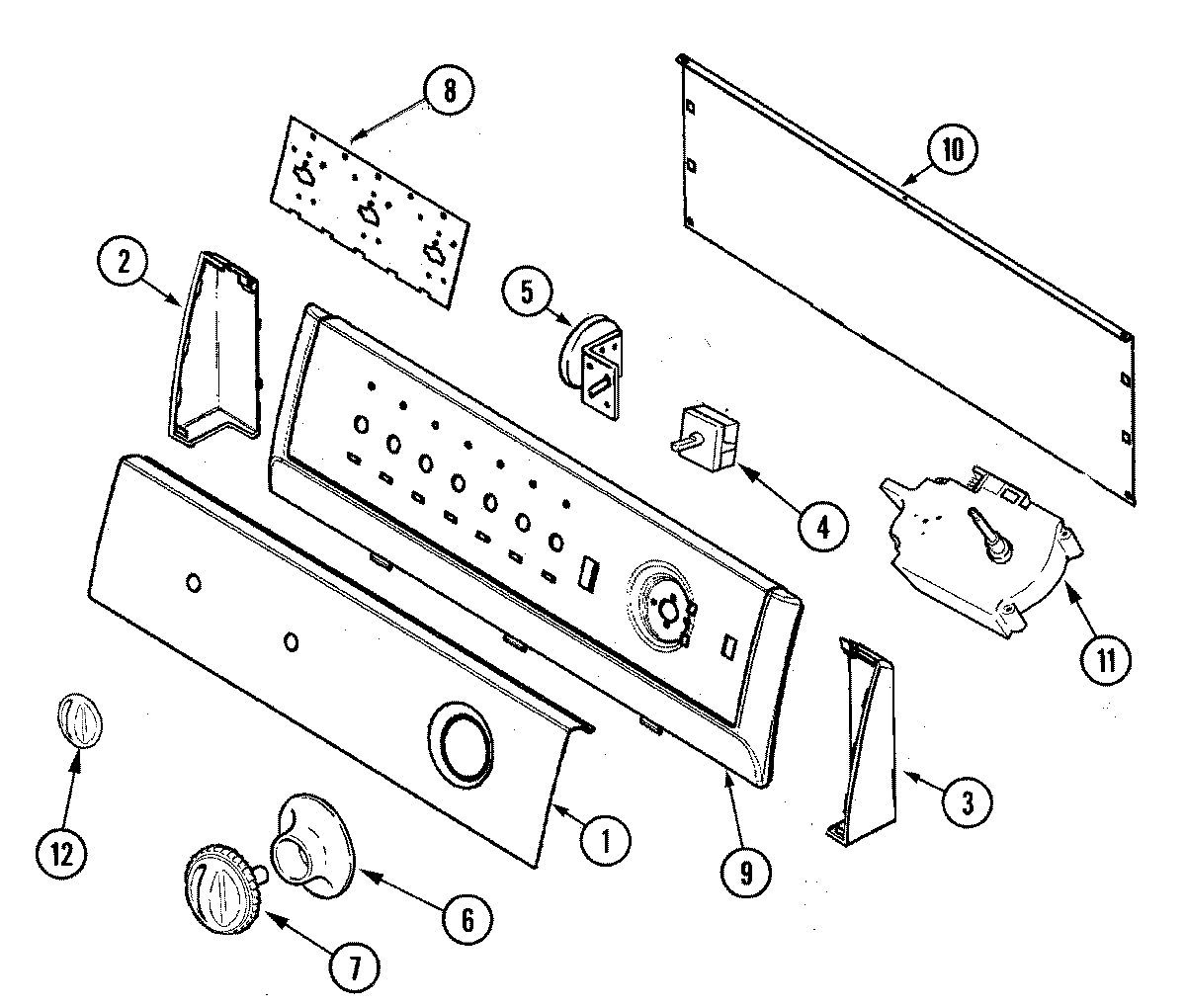 8
10
2
5
4
11
3
9
1
12
6
7