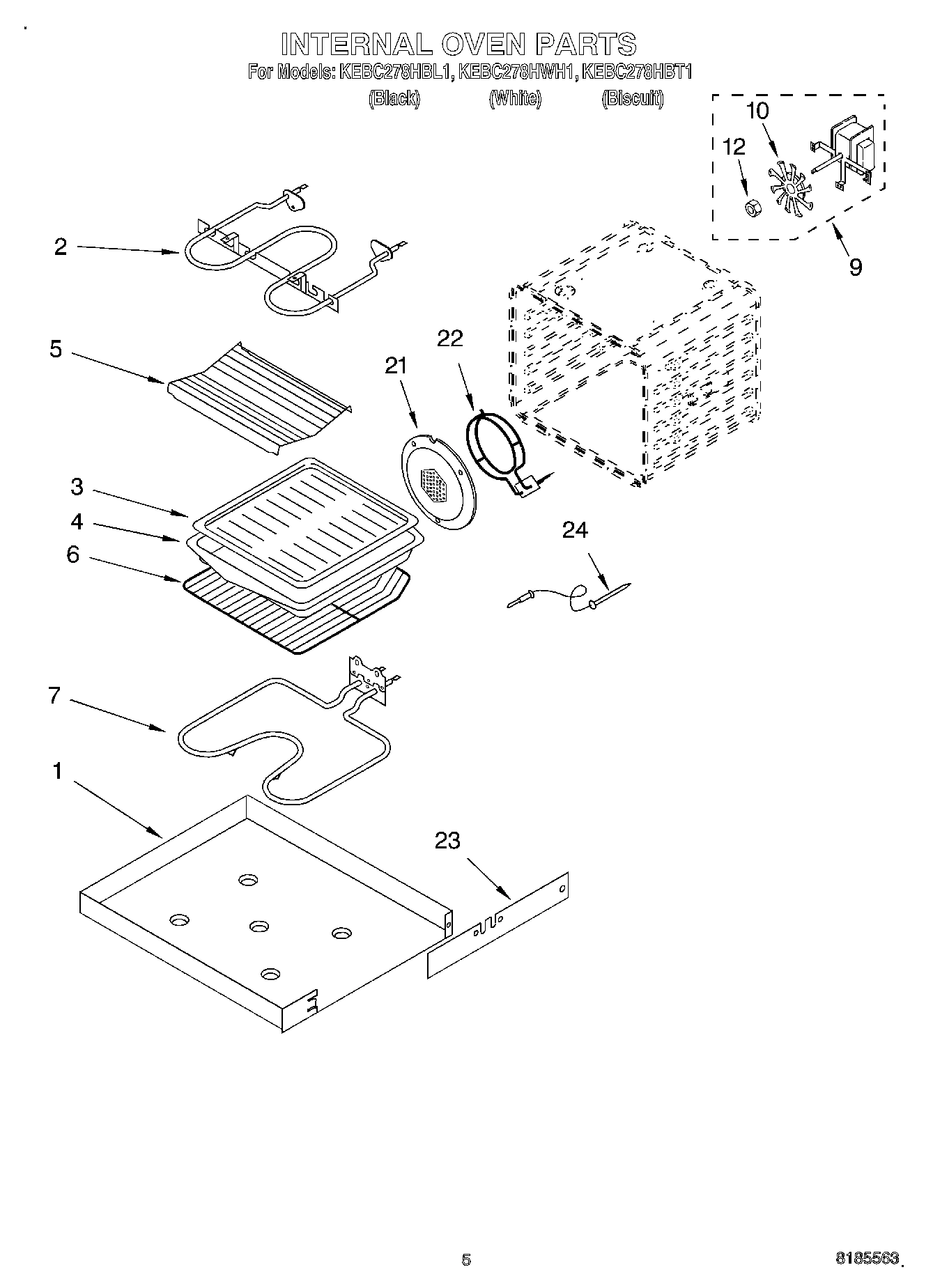 INTERNAL OVEN PARTS
For Models: KEBC278HBL1, KEBC278HWH1, KEBC278HBT1
(Black) (White) (Biscuit)

10
12
9
2
5
22
21
3
4
6
24
7
1
23

5
8185563