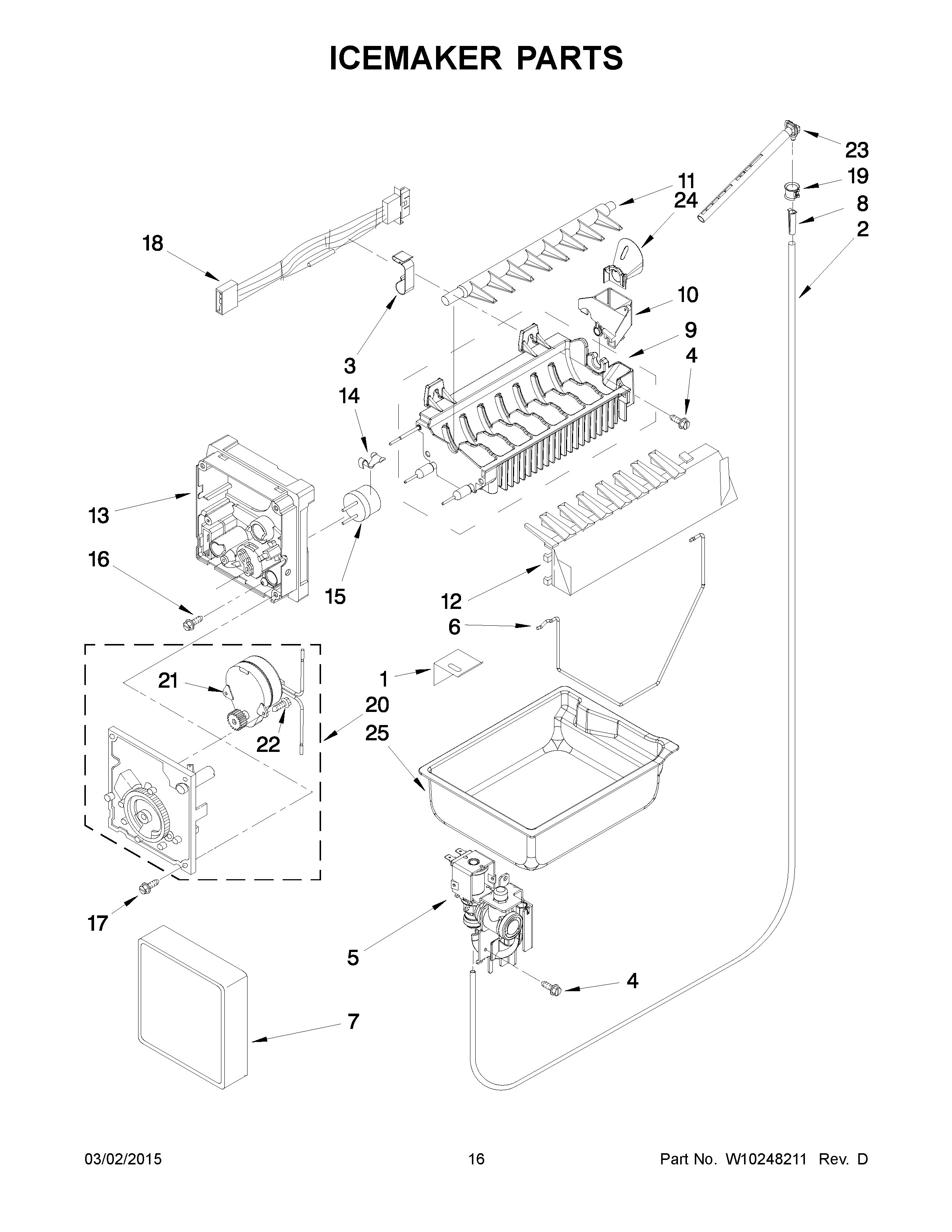 ICEMAKER PARTS

23
19
8
2
11
24
18
10
9
4
3
14
13
16
15
12
6
1
21
20
22
25
17
5
4
7

03/02/2015 16 Part No. W10248211 Rev. D