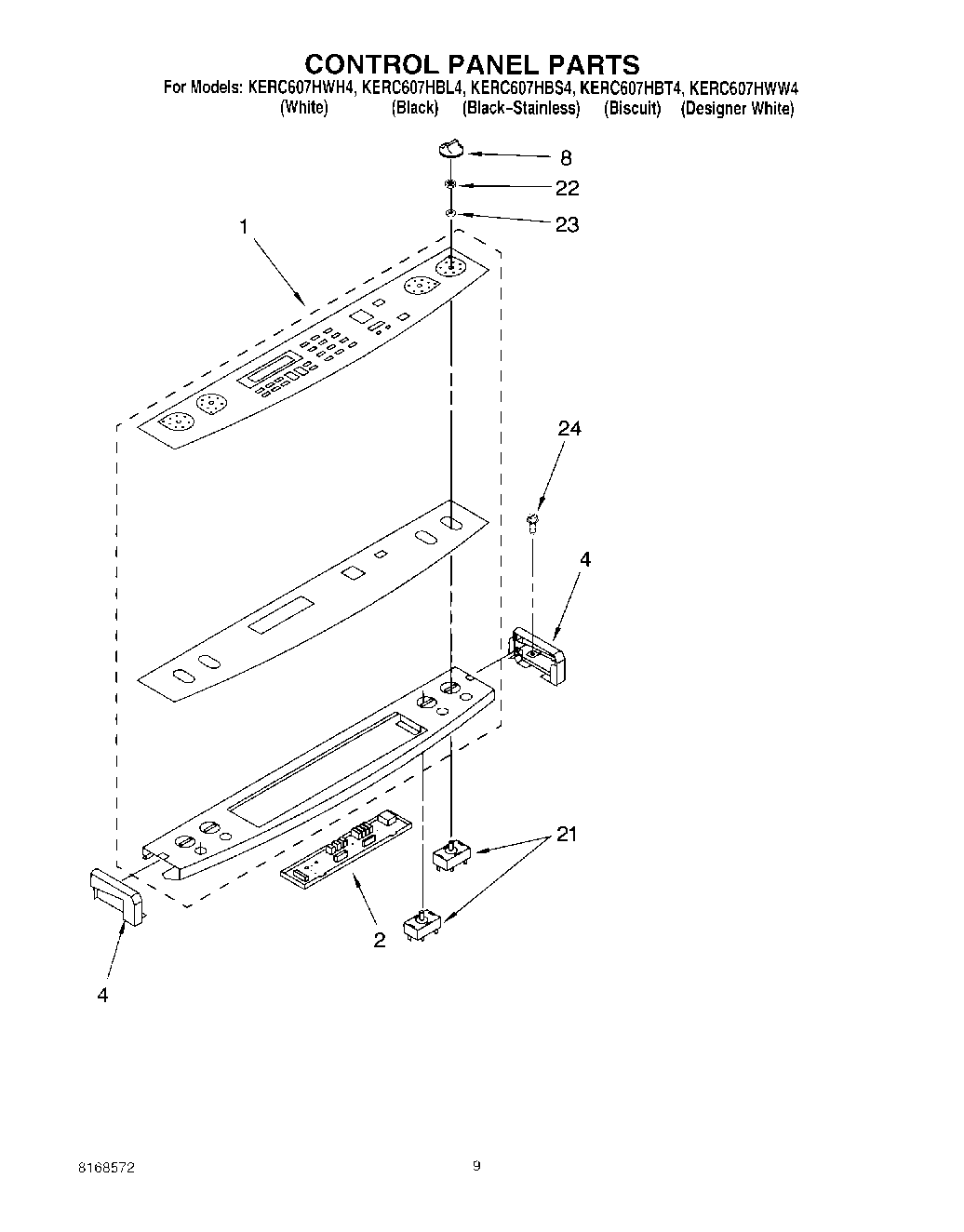 CONTROL PANEL PARTS
For Models: KERC607HWH4, KERC607HBL4, KERC607HBS4, KERC607HBT4, KERC607HWW4
(White) (Black) (Black-Stainless) (Biscuit) (Designer White)

8
22
23
1
24
4
21
2
4

8168572
9