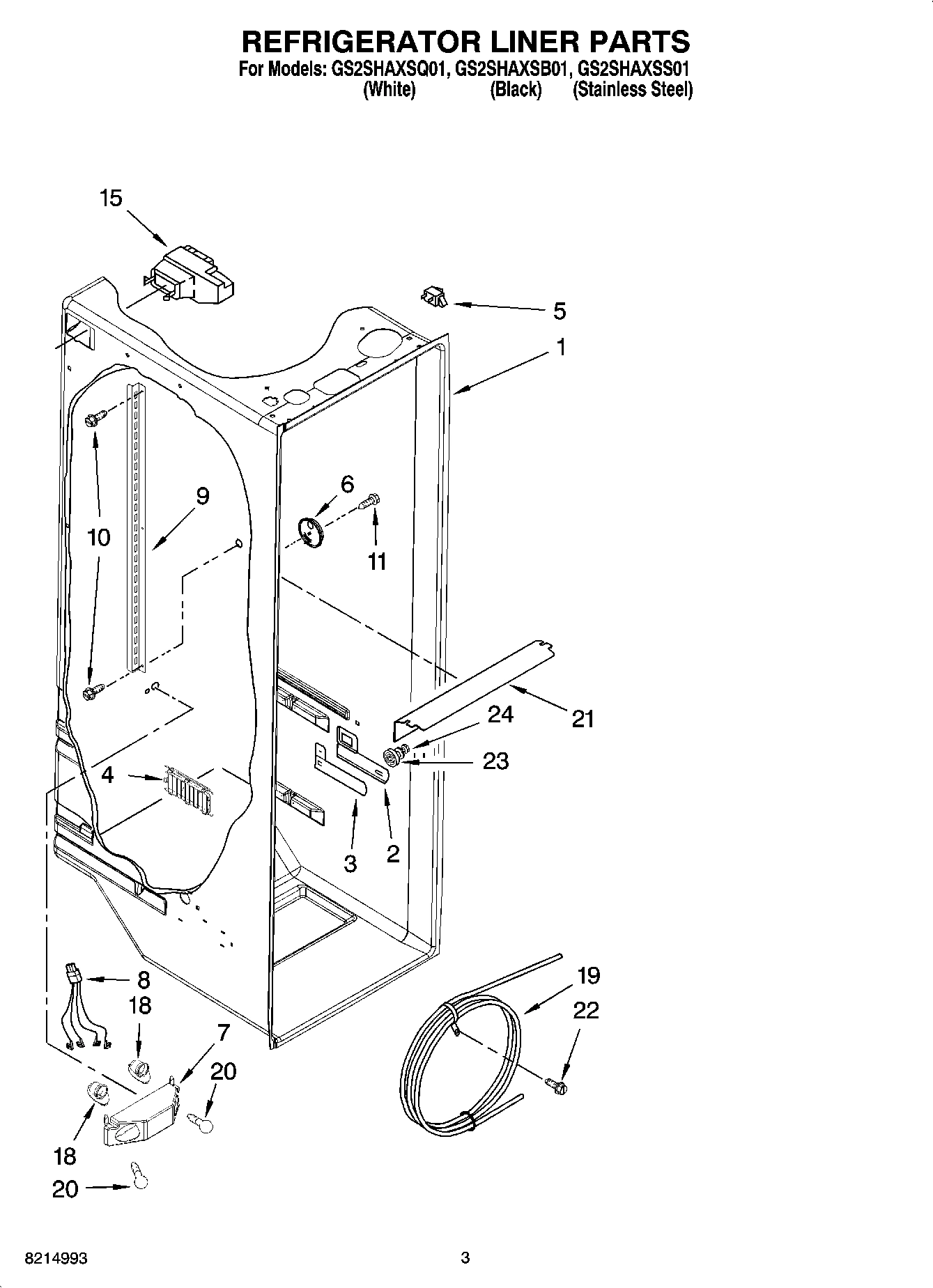 REFRIGERATOR LINER PARTS
For Models: GS2SHAXSQ01, GS2SHAXSB01, GS2SHAXSS01
(White) (Black) (Stainless Steel)

15
5
1
6
9
10
11
21
24
23
4
3
2
8
18
7
20
19
22
18
20

8214993
3