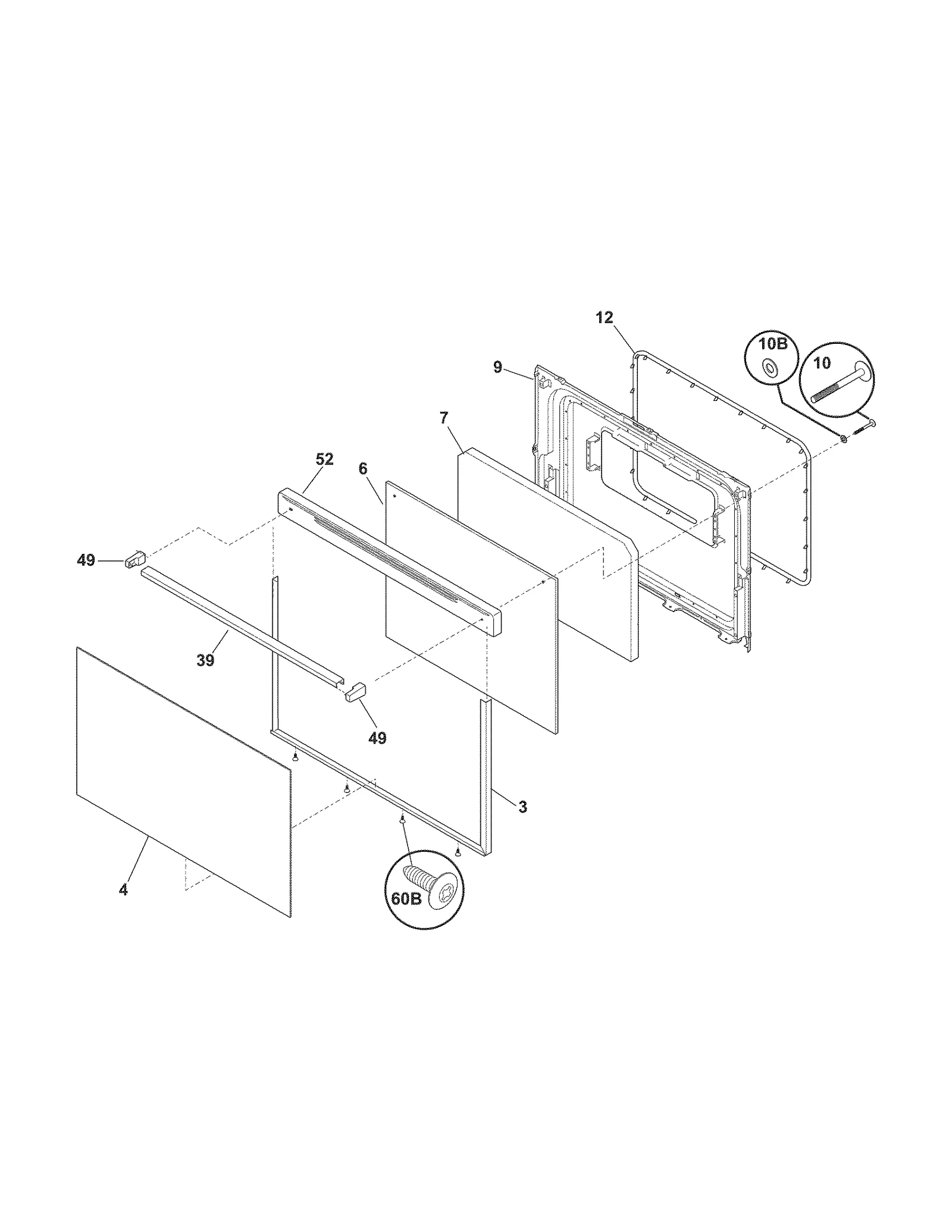 12
10B
10
9
7
52
6
49
39
49
3
4
60B