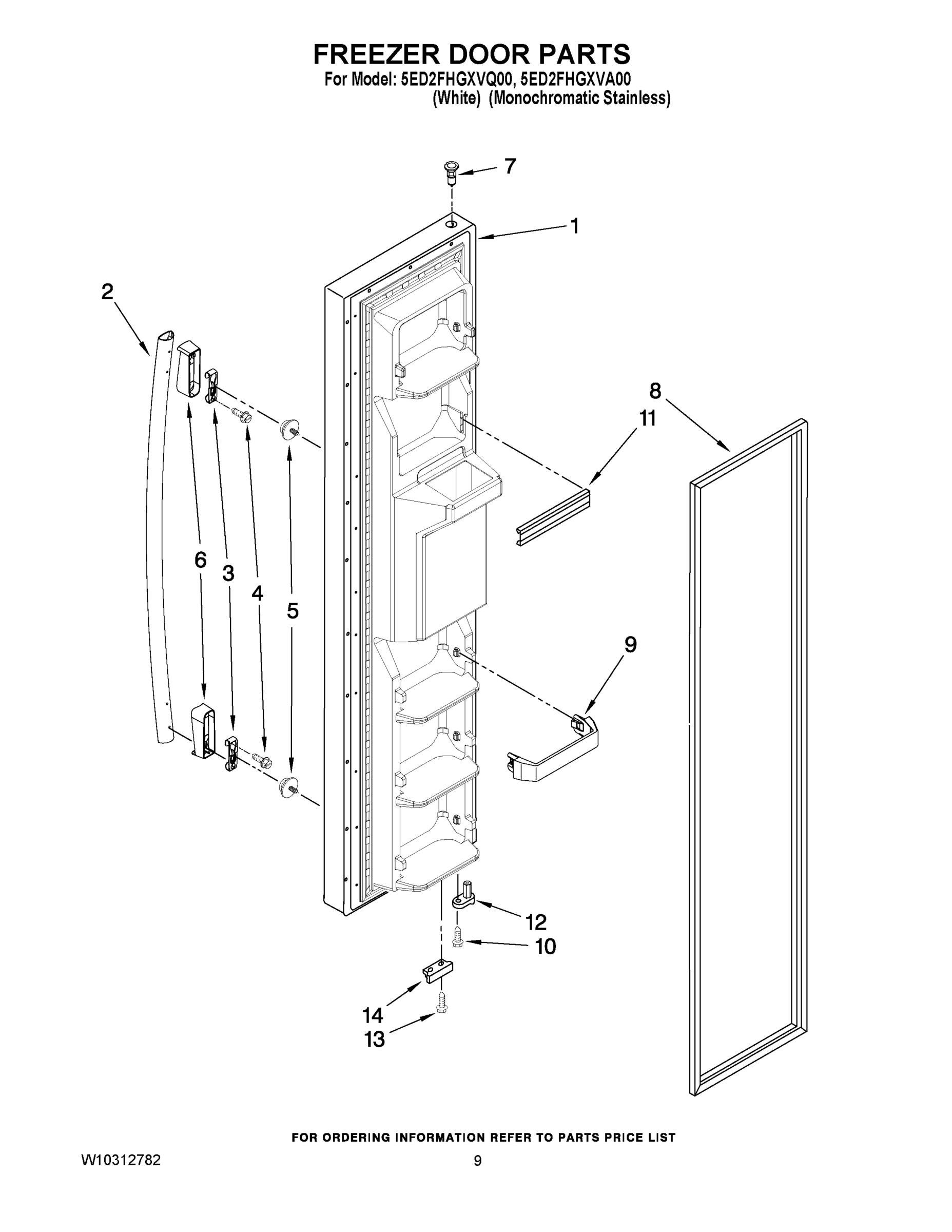 FREEZER DOOR PARTS
For Model: 5ED2FHGXVQ00, 5ED2FHGXVA00
(White) (Monochromatic Stainless)

7
1
2
8
11
6
3
4
5
9
12
10
14
13

FOR ORDERING INFORMATION REFER TO PARTS PRICE LIST

W10312782

9