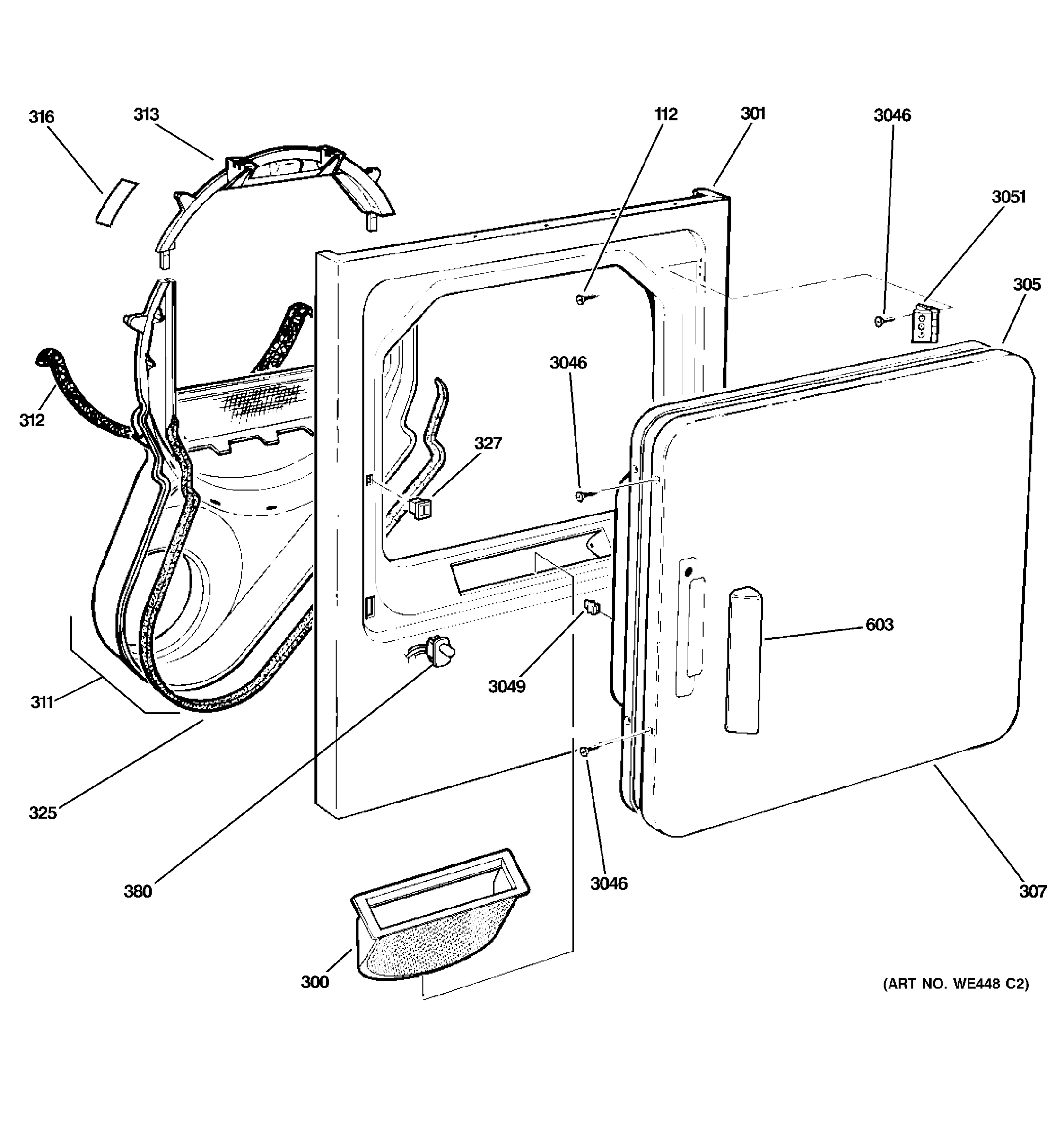 316
313
112
301
3046
3051
305
312
3046
327
603
3049
311
325
380
3046
307
300
(ART NO. WE448 C2)