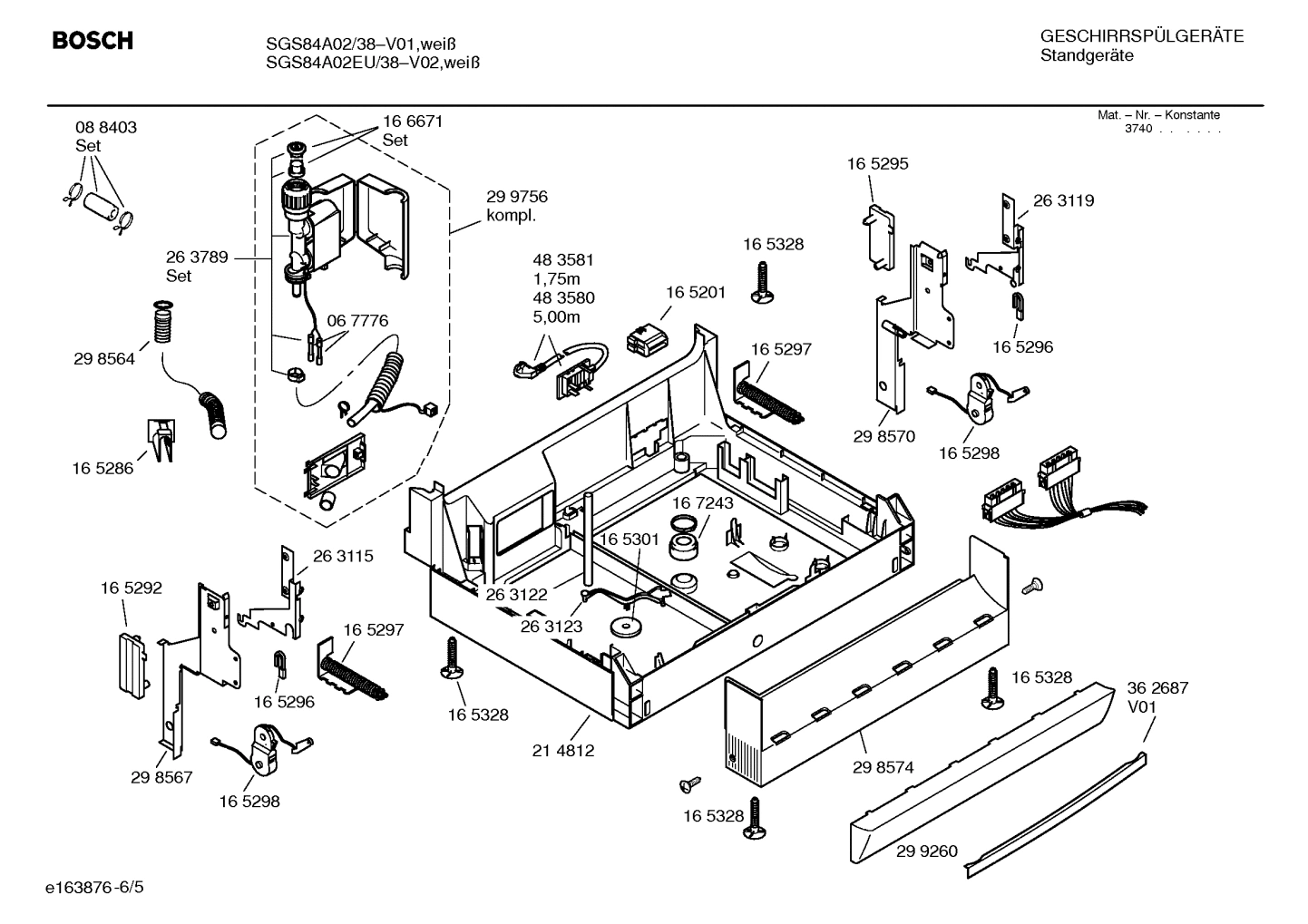 BOSCH

SGS84A02/38–V01,weiß
SGS84A02EU/38–V02,weiß

GESCHIRRSPÜLGERÄTE
Standgeräte

Mat. – Nr. – Konstante
3740 . . . . . .

08 8403
Set

16 6671
Set

29 9756
kompl.

26 3789
Set

06 7776

29 8564

16 5286

48 3581
1,75m
48 3580
5,00m

16 5201

16 5328

16 5297

16 5295

26 3119

16 5296

29 8570

16 5298

16 7243

16 5301

26 3122

26 3123

26 3115

16 5292

16 5297

16 5296

29 8567

16 5298

16 5328

21 4812

16 5328

36 2687
V01

29 8574

16 5328

29 9260

e163876-6/5