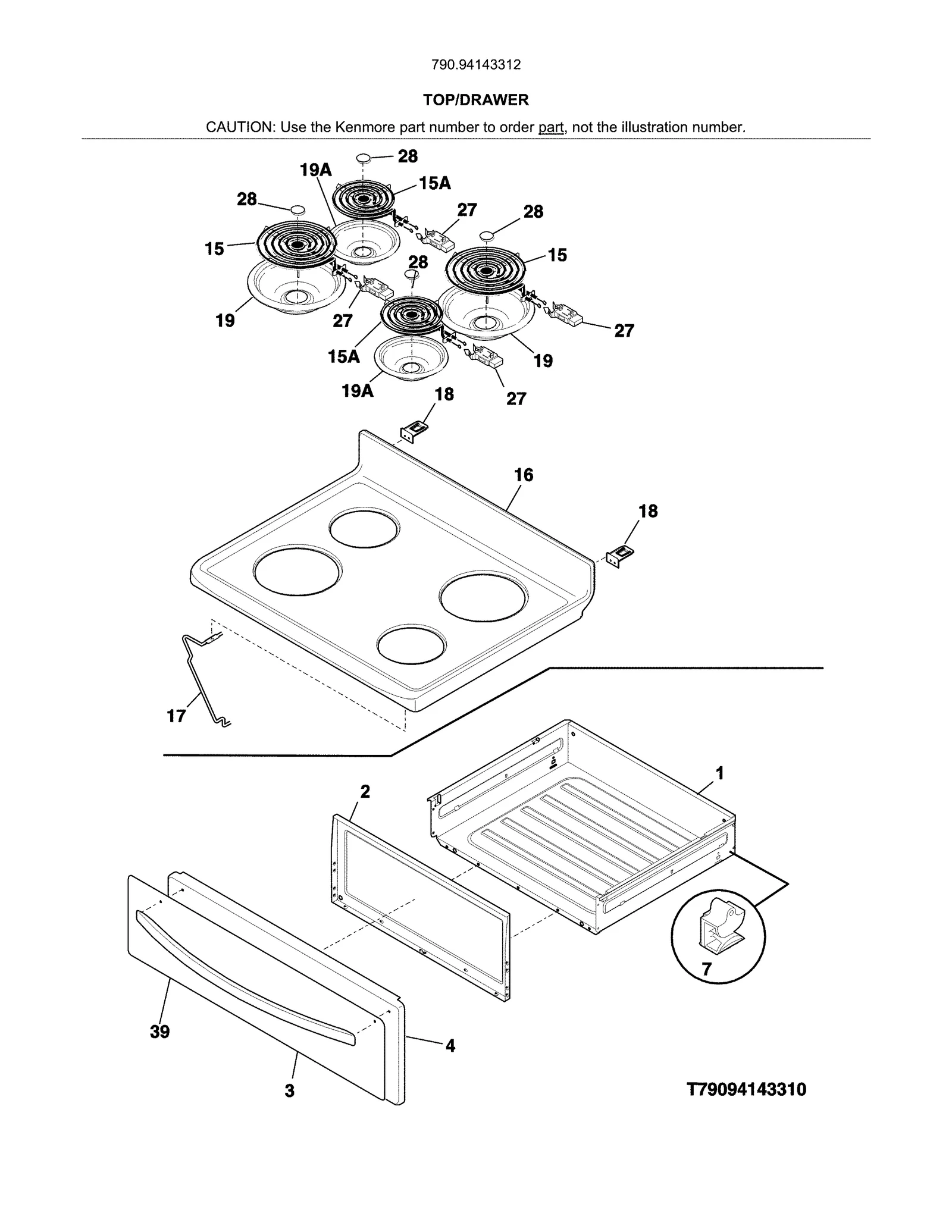 790.94143312

TOP/DRAWER

CAUTION: Use the Kenmore part number to order part, not the illustration number.

28
19A
15A
28
27
28
15
15
28
19
27
27
15A
19
19A
18
27
16
18
17
1
2
7
39
4
3
T79094143310