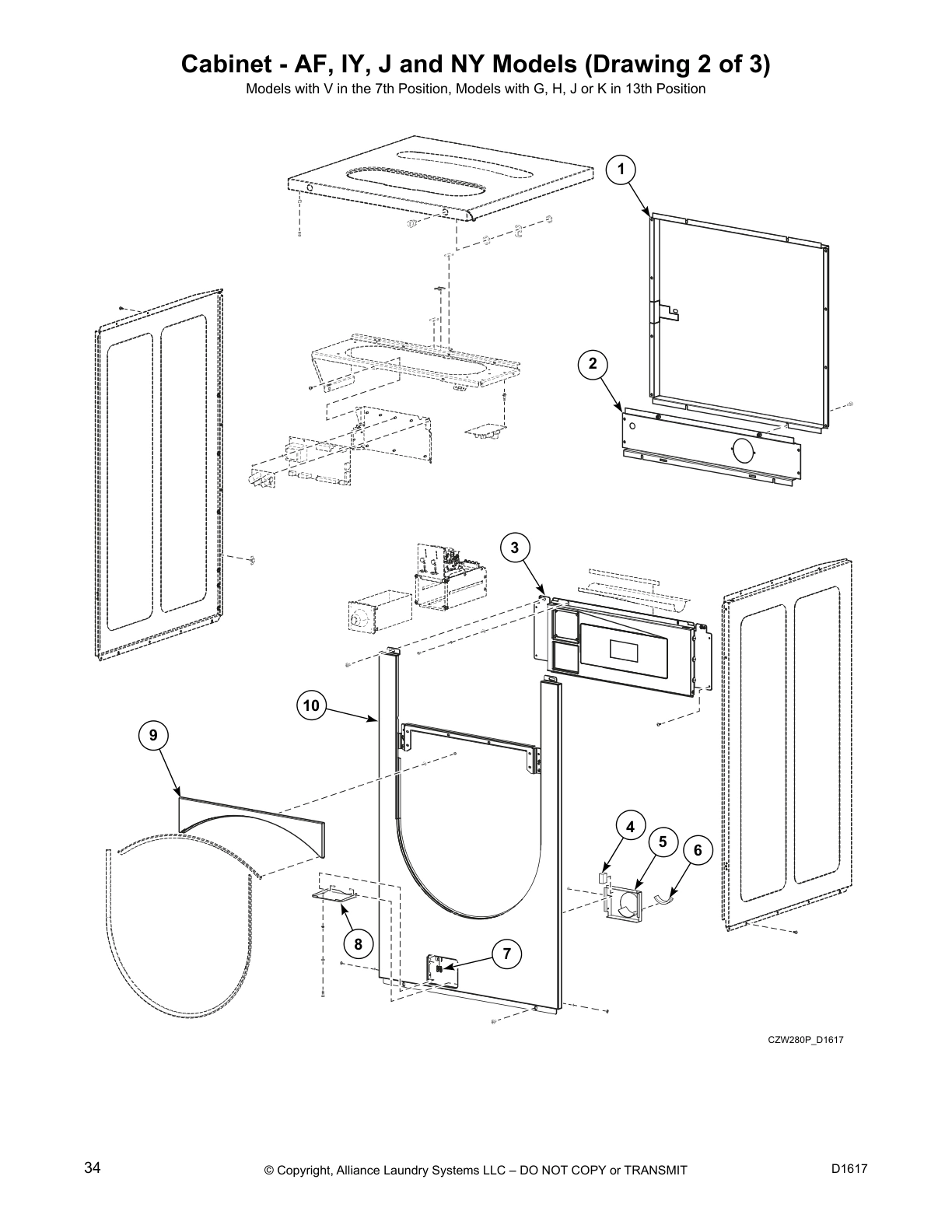 Cabinet - AF, IY, J and NY Models (Drawing 2 of 3)

Models with V in the 7th Position, Models with G, H, J or K in 13th Position

1

2

3

10

9

4

5

6

8

7

CZW280P_D1617

34

© Copyright, Alliance Laundry Systems LLC – DO NOT COPY or TRANSMIT

D1617