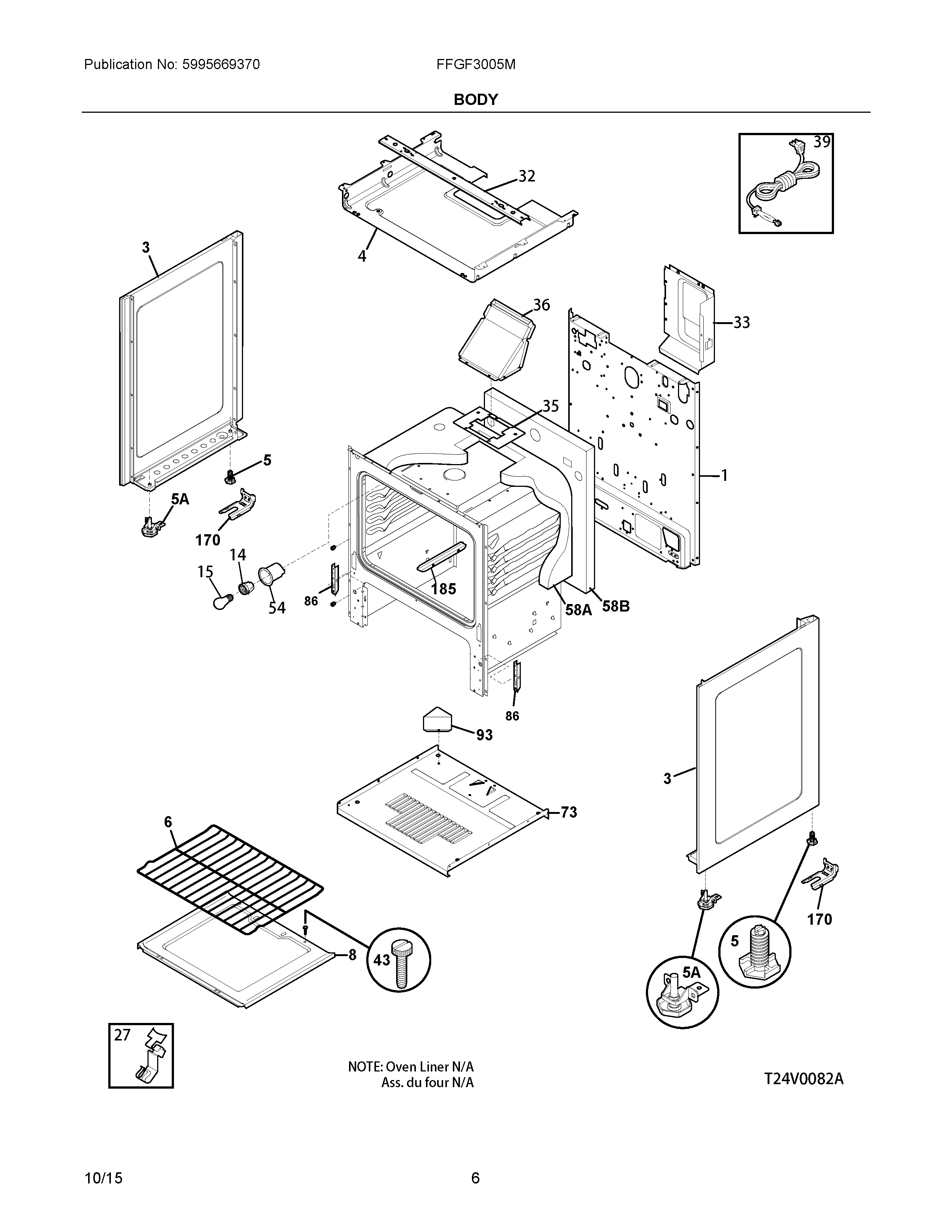 Publication No: 5995669370

FFGF3005M

BODY

39

32

4

3

36

33

35

1

5

5A

170

14

15

54

86

185

58A

58B

86

93

3

73

6

8

43

5

5A

170

27

NOTE: Oven Liner N/A
Ass. du four N/A

T24V0082A

10/15

6