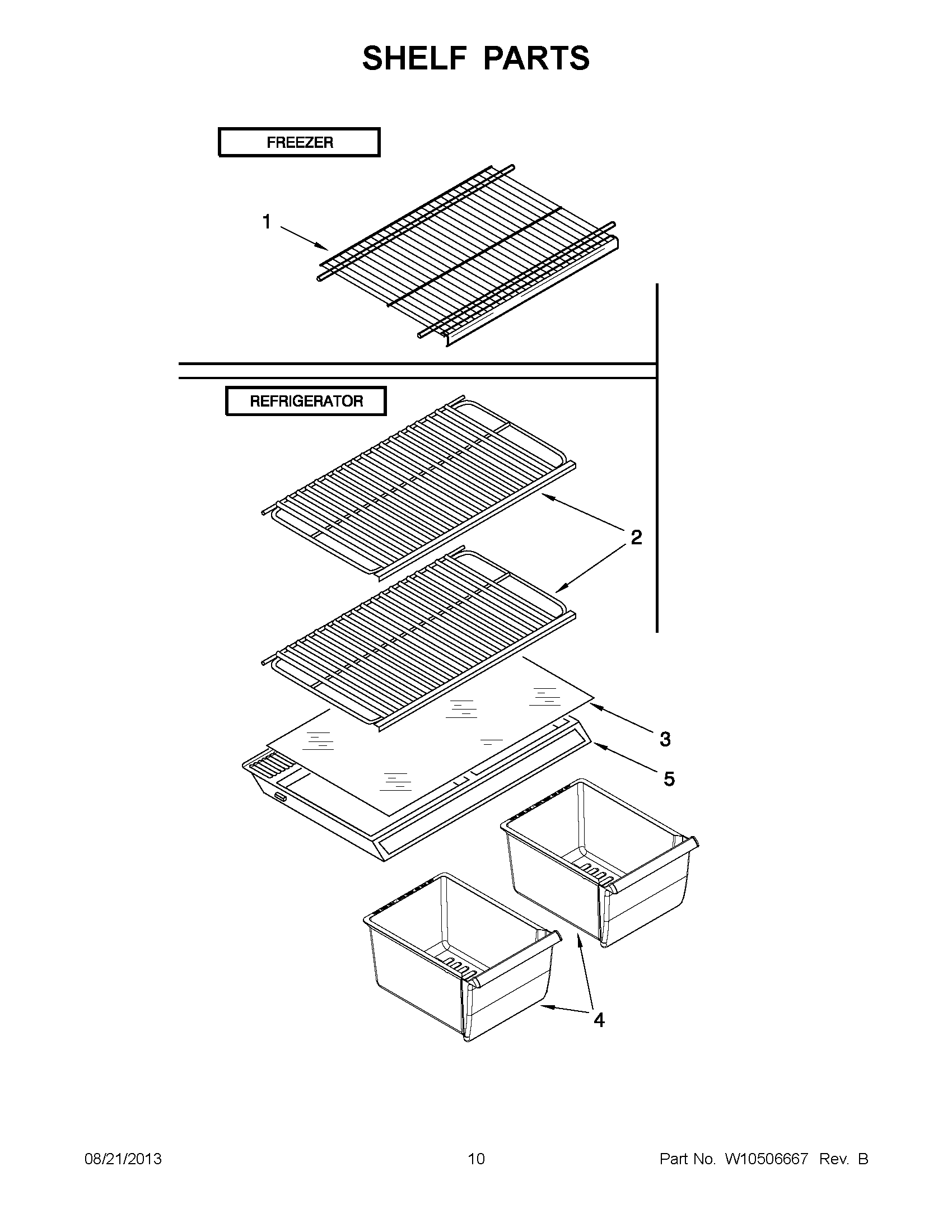 SHELF PARTS

FREEZER

1

REFRIGERATOR

2

3

5

4

08/21/2013

10

Part No. W10506667 Rev. B