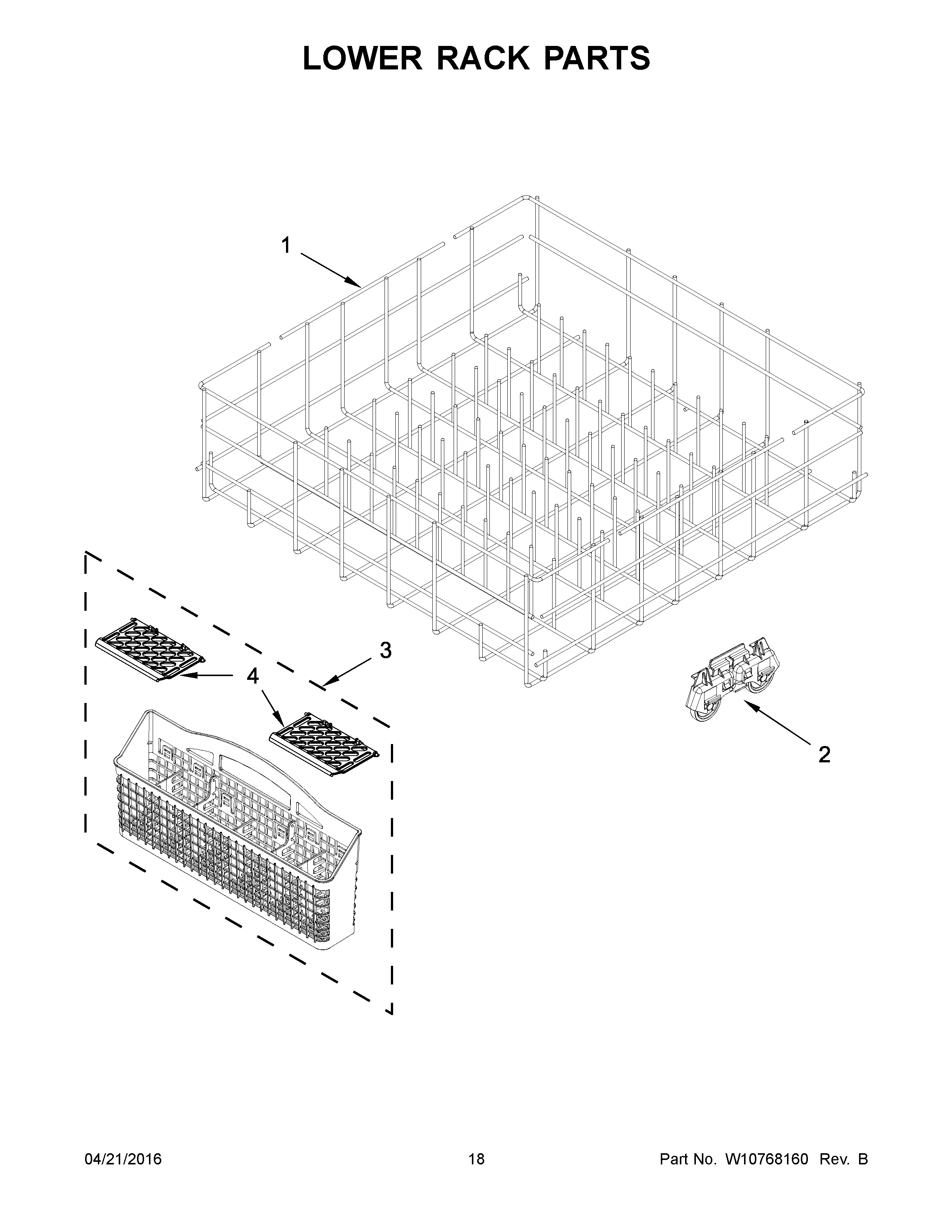 LOWER RACK PARTS

1

3

4

2

04/21/2016

18

Part No. W10768160 Rev. B