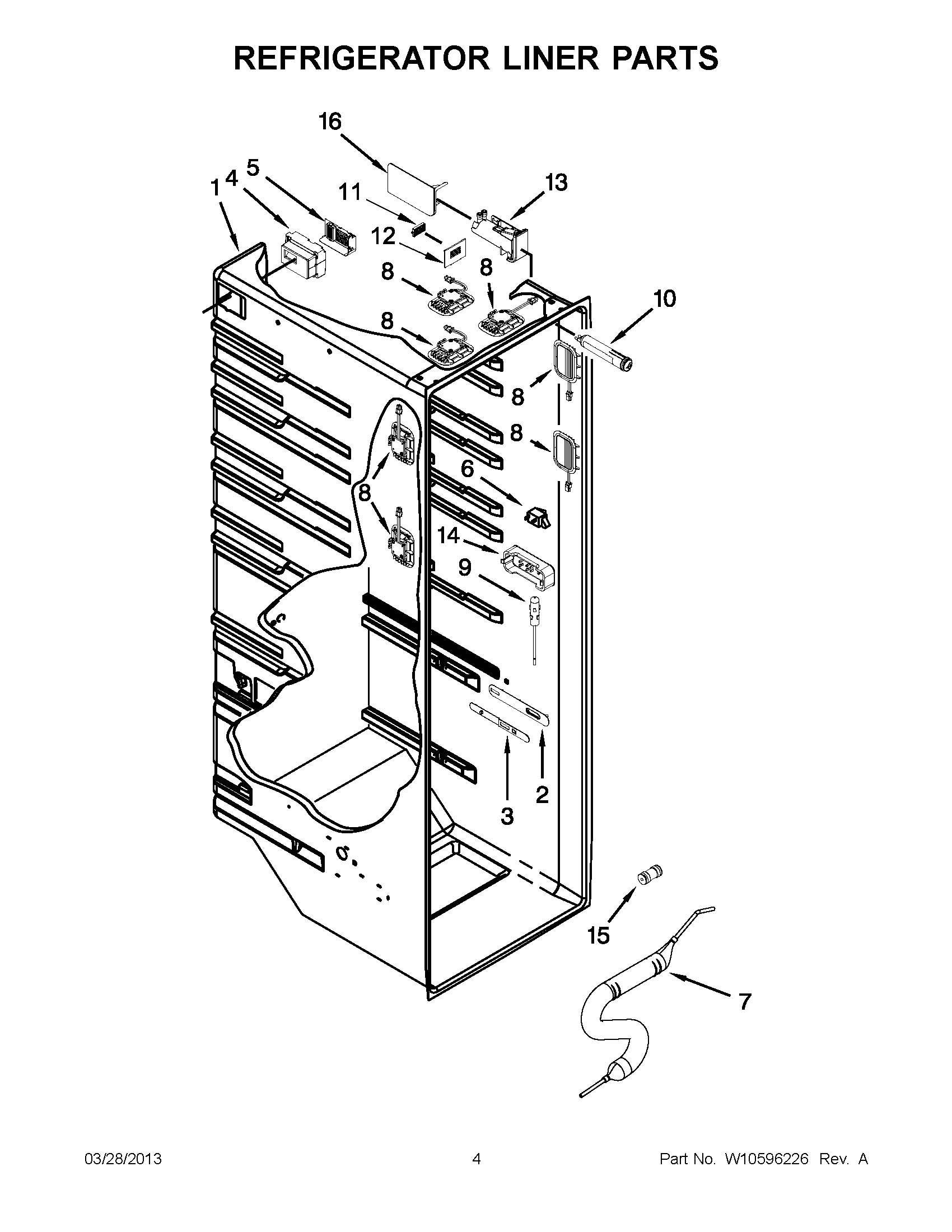 REFRIGERATOR LINER PARTS

16
1
4
5
11
13
12
8
8
8
10
8
8
6
8
14
9
2
3
15
7

03/28/2013
4
Part No. W10596226 Rev. A