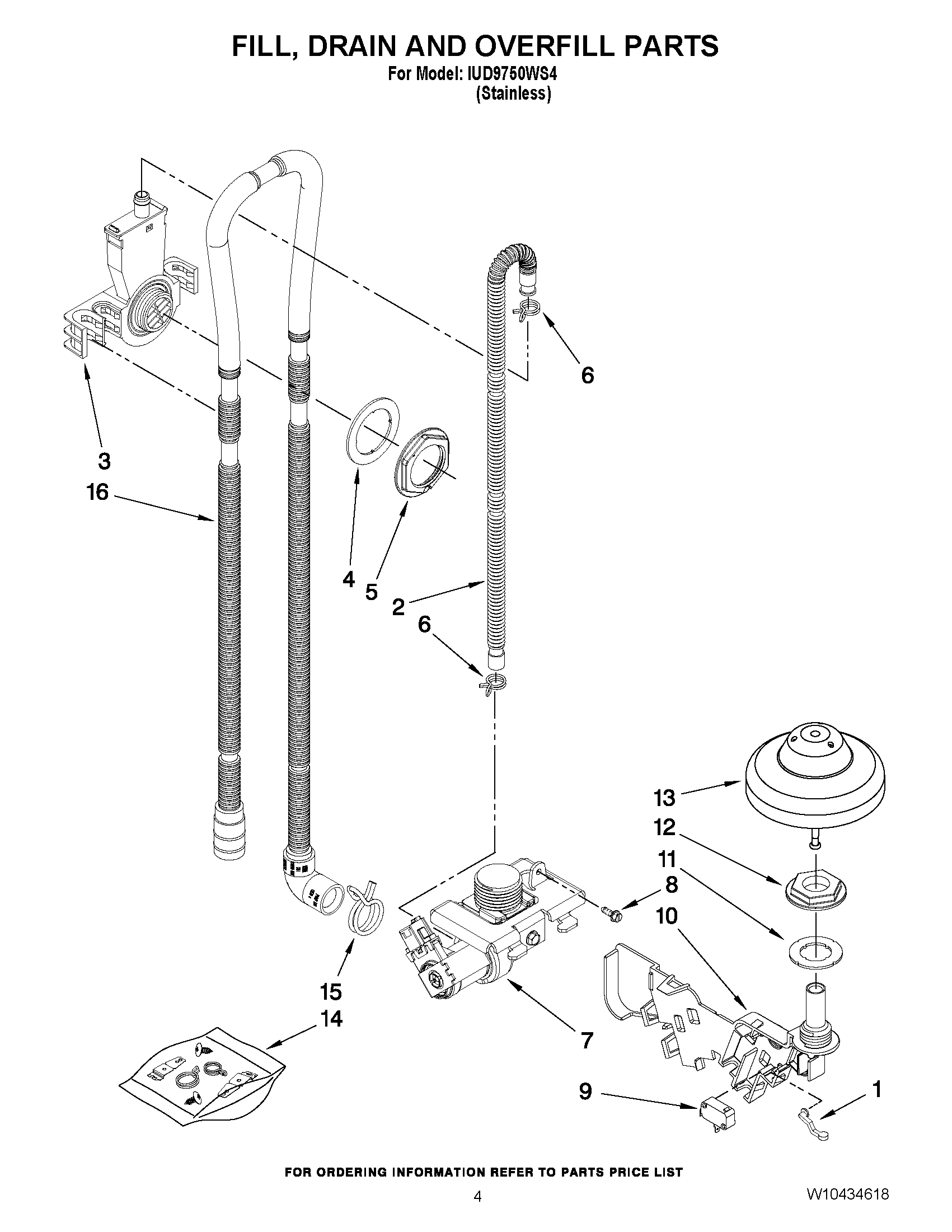 FILL, DRAIN AND OVERFILL PARTS
For Model: IUD9750WS4
(Stainless)

6
3
16
4
5
2
6
13
12
11
8
10
15
14
7
9
1

FOR ORDERING INFORMATION REFER TO PARTS PRICE LIST

4

W10434618