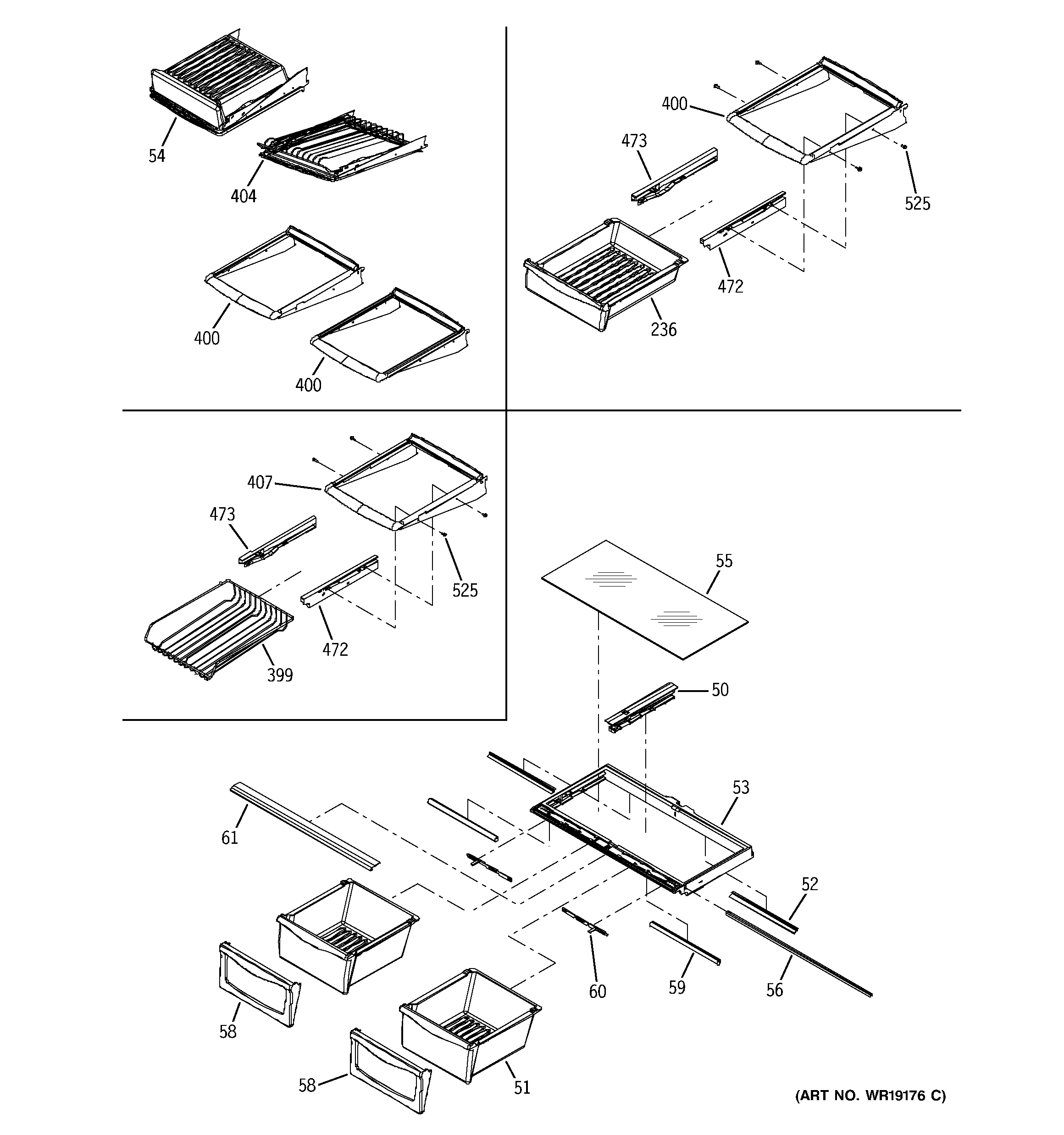 54
404
400
400
400
473
525
472
236
407
473
525
472
399
55
50
53
61
52
60
59
56
58
58
51
(ART NO. WR19176 C)