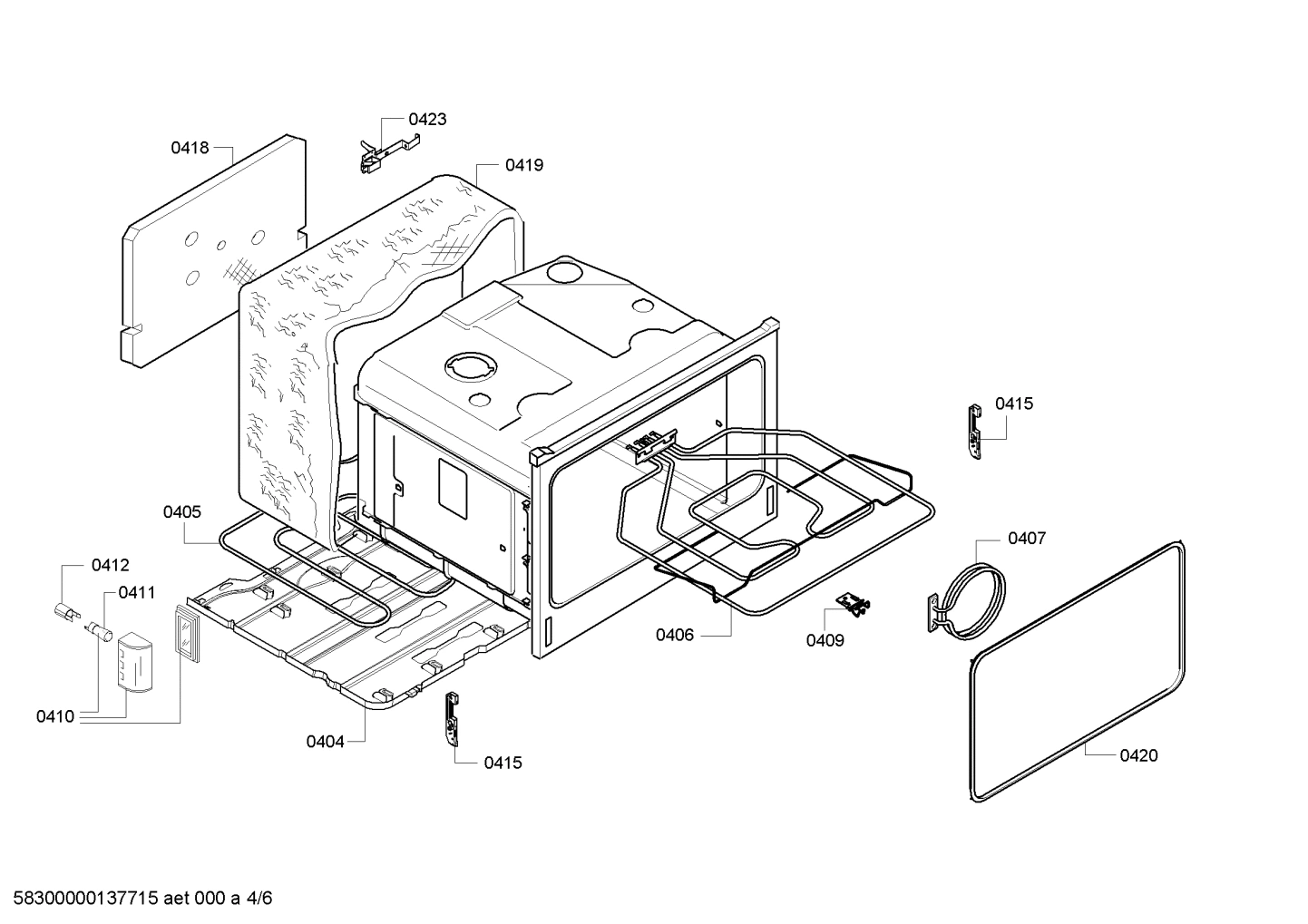 0423
0418
0419
0415
0405
0407
0412
0411
0406
0409
0410
0404
0415
0420
58300000137715 aet 000 a 4/6