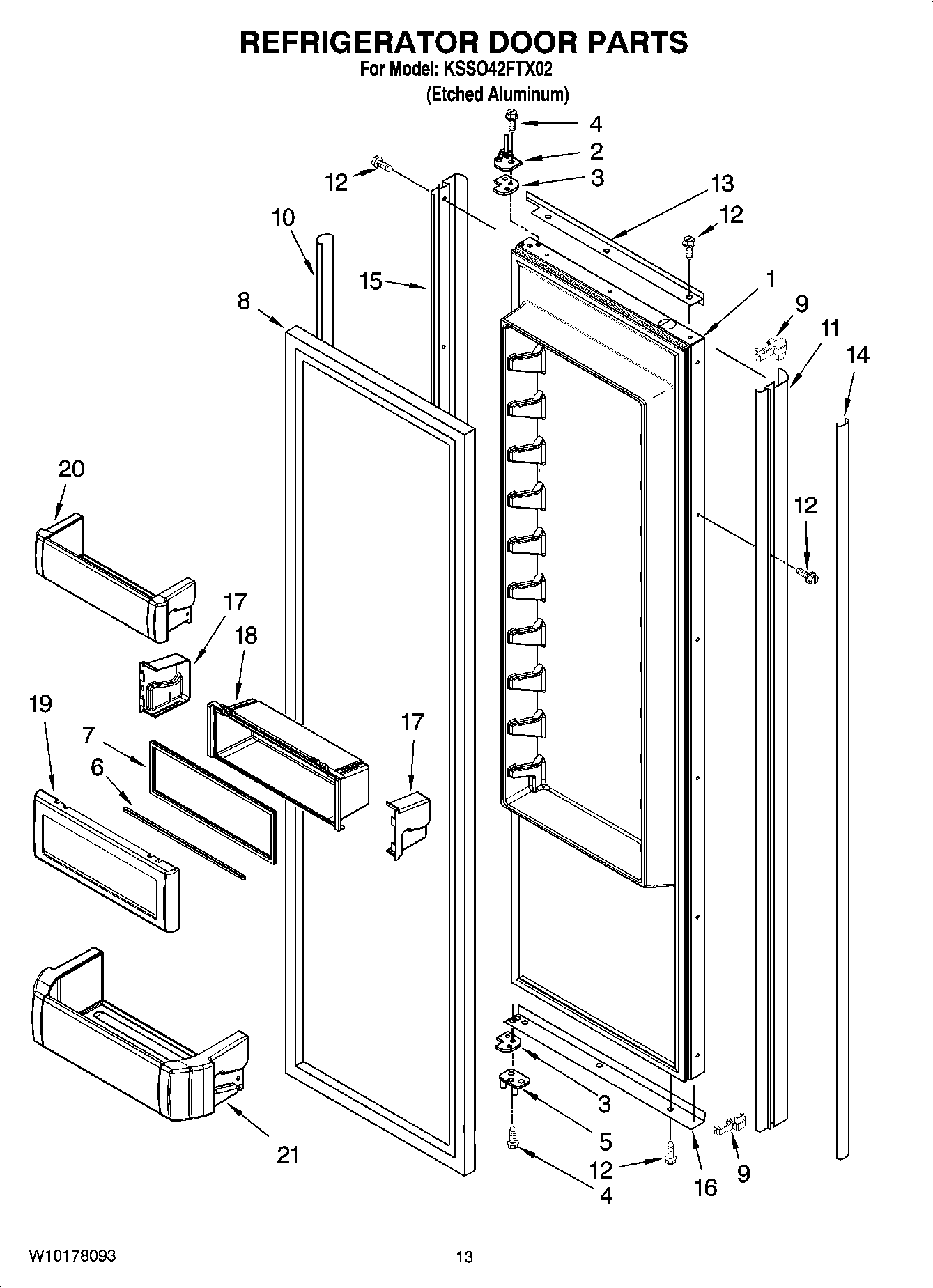 REFRIGERATOR DOOR PARTS
For Model: KSSO42FTX02
(Etched Aluminum)

4
2
3
12
13
12
10
15
1
8
9
11
14
20
12
17
18
19
17
7
6
3
5
21
12
4
16
9

W10178093
13